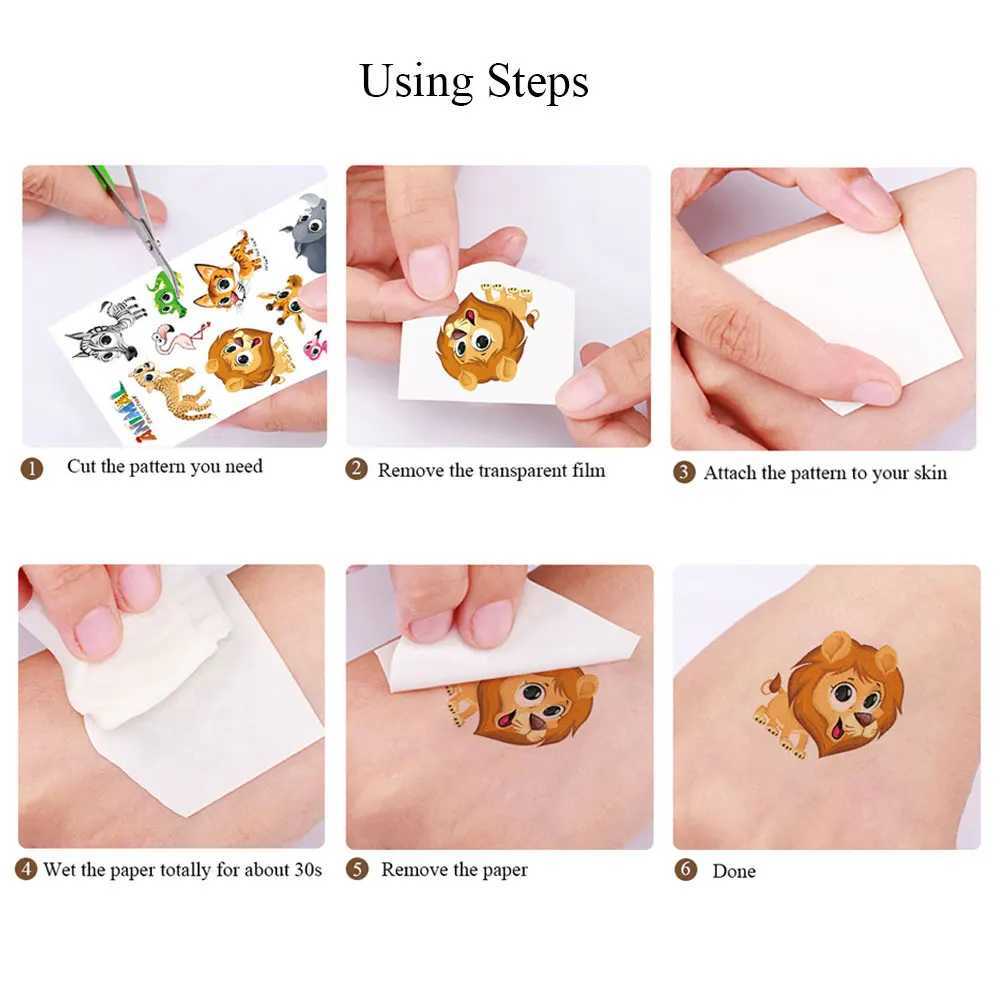 Using Steps

ANIMAL

1 Cut the pattern you need

2 Remove the transparent film

3 Attach the pattern to your skin

4 Wet the paper totally for about 30s

5 Remove the paper

6 Done