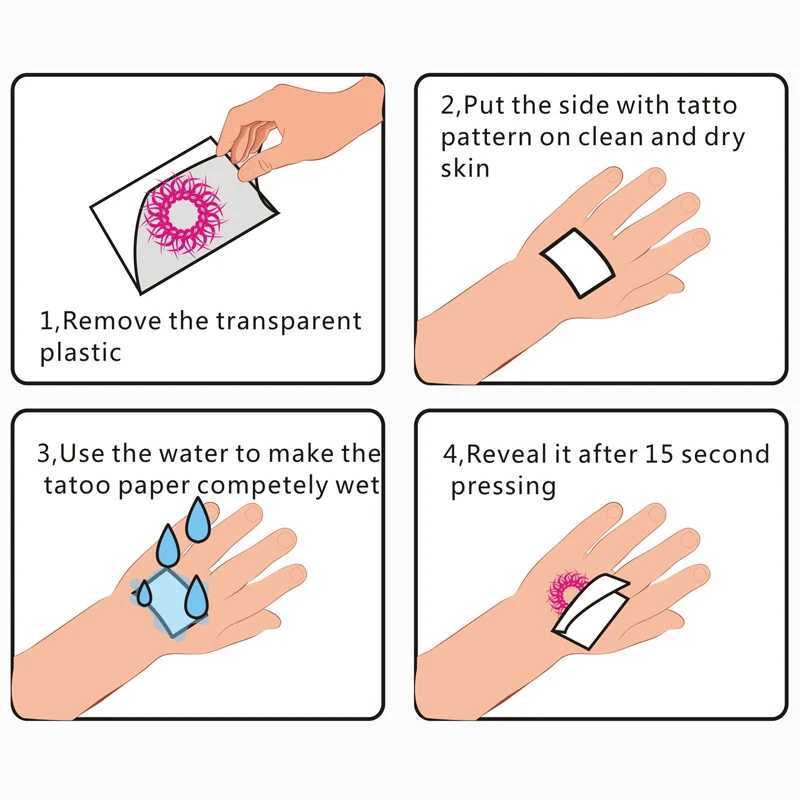 1,Remove the transparent plastic

2,Put the side with tatto pattern on clean and dry skin

3,Use the water to make the tatoo paper competely wet

4,Reveal it after 15 second pressing