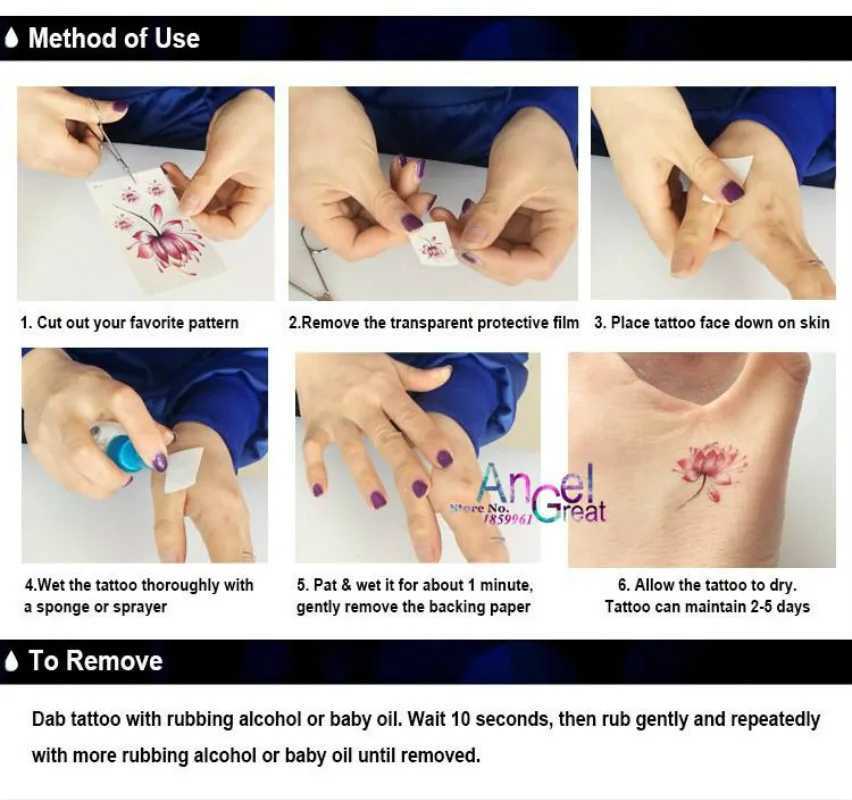 Method of Use

1. Cut out your favorite pattern

2.Remove the transparent protective film

3. Place tattoo face down on skin

4.Wet the tattoo thoroughly with a sponge or sprayer

5. Pat & wet it for about 1 minute, gently remove the backing paper

Angel Great
Store No. 1859961

6. Allow the tattoo to dry. Tattoo can maintain 2-5 days

To Remove

Dab tattoo with rubbing alcohol or baby oil. Wait 10 seconds, then rub gently and repeatedly with more rubbing alcohol or baby oil until removed.