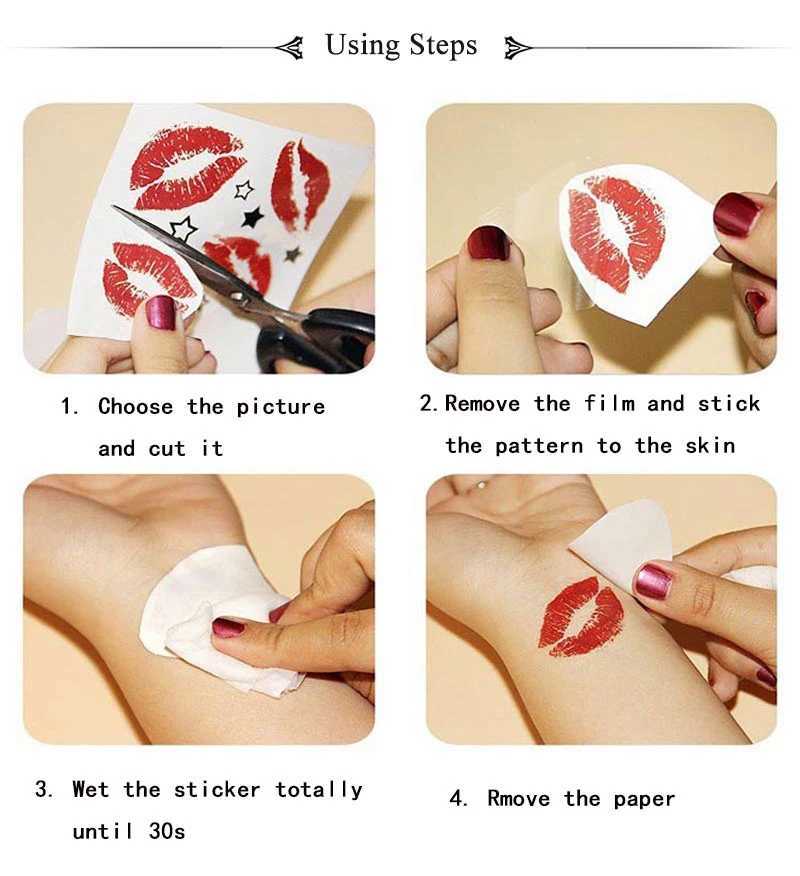 Using Steps

1. Choose the picture and cut it

2. Remove the film and stick the pattern to the skin

3. Wet the sticker totally until 30s

4. Rmove the paper