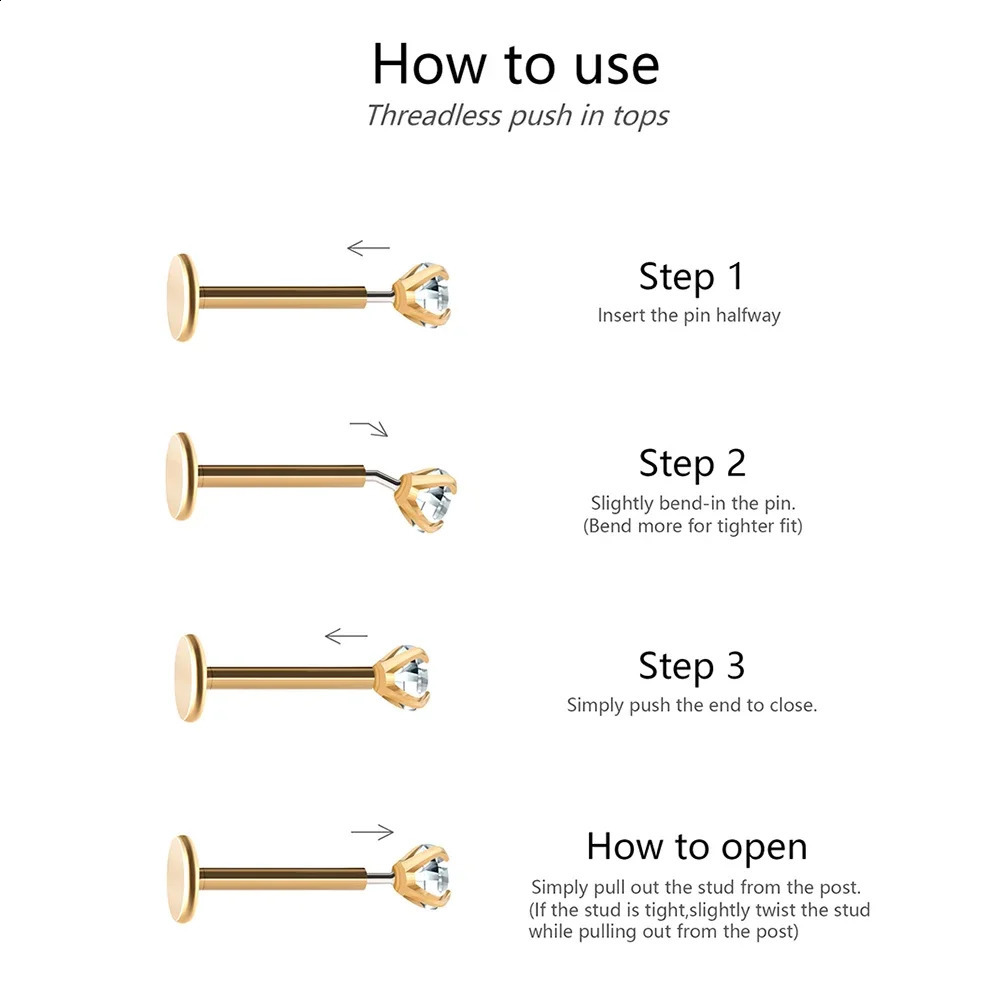 How to use
Threadless push in tops

Step 1
Insert the pin halfway

Step 2
Slightly bend-in the pin.
(Bend more for tighter fit)

Step 3
Simply push the end to close.

How to open
Simply pull out the stud from the post.
(If the stud is tight,slightly twist the stud while pulling out from the post)