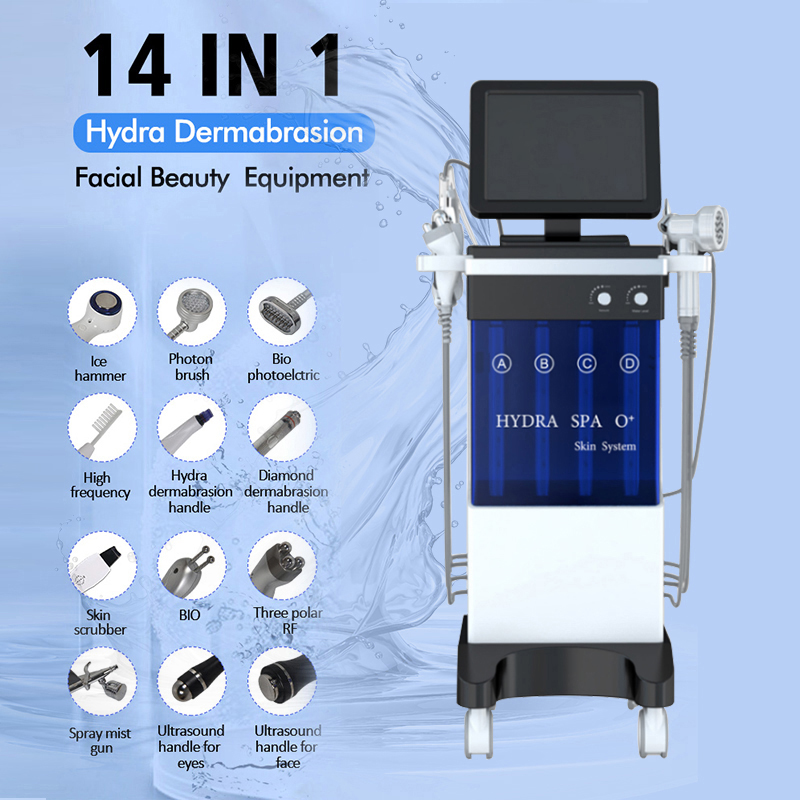 14 IN 1

Hydra Dermabrasion

Facial Beauty Equipment

Ice hammer

Photon brush

Bio photoelctric

High frequency

Hydra dermabrasion handle

Diamond dermabrasion handle

Skin scrubber

BIO

Three polar RF

Spray mist gun

Ultrasound handle for eyes

Ultrasound handle for face

A B C D

HYDRA SPA O⁺

Skin System