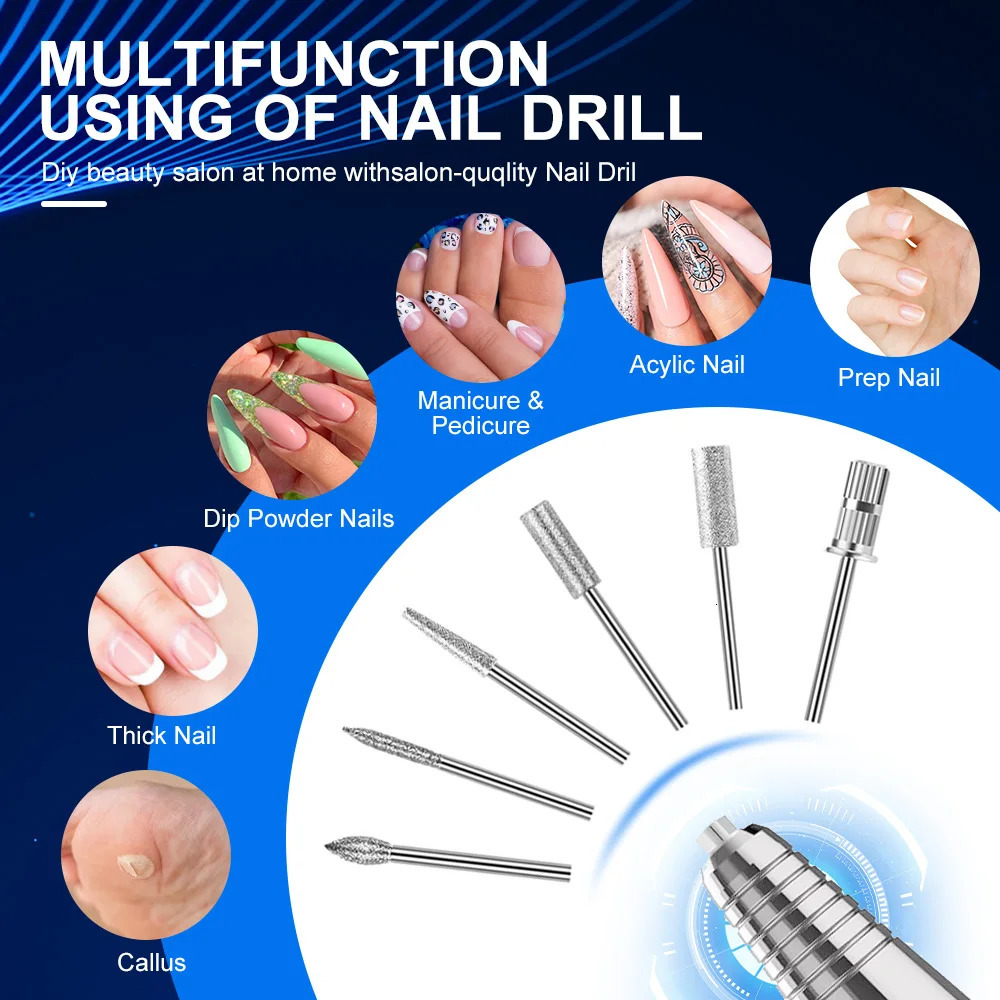 MULTIFUNCTION USING OF NAIL DRILL

Diy beauty salon at home withsalon-quqlity Nail Dril

Manicure & Pedicure

Acylic Nail

Prep Nail

Dip Powder Nails

Thick Nail

Callus