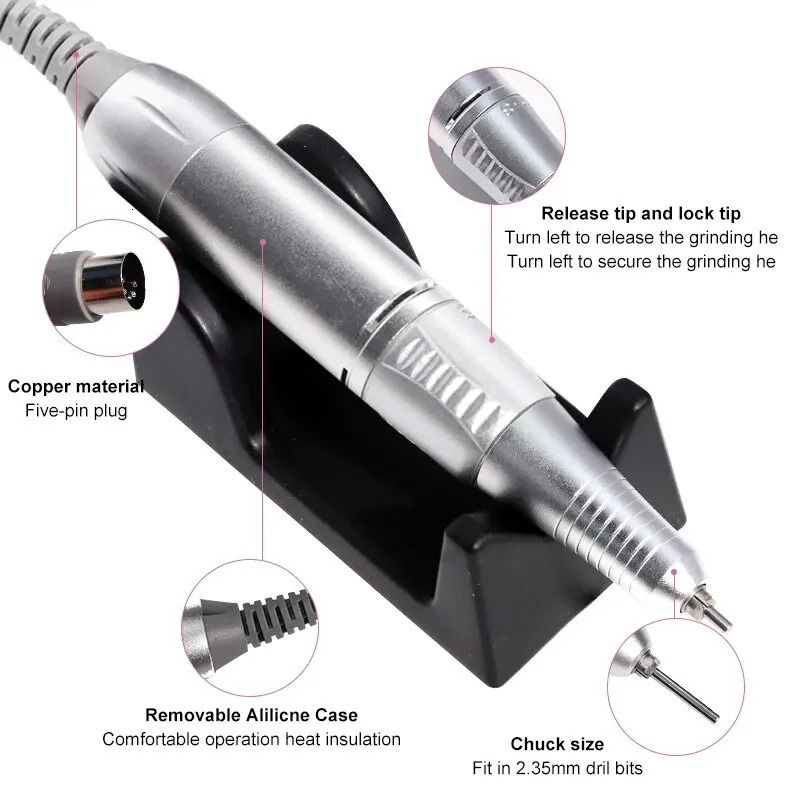 Release tip and lock tip
Turn left to release the grinding he
Turn left to secure the grinding he

Copper material
Five-pin plug

Removable Alilicne Case
Comfortable operation heat insulation

Chuck size
Fit in 2.35mm dril bits