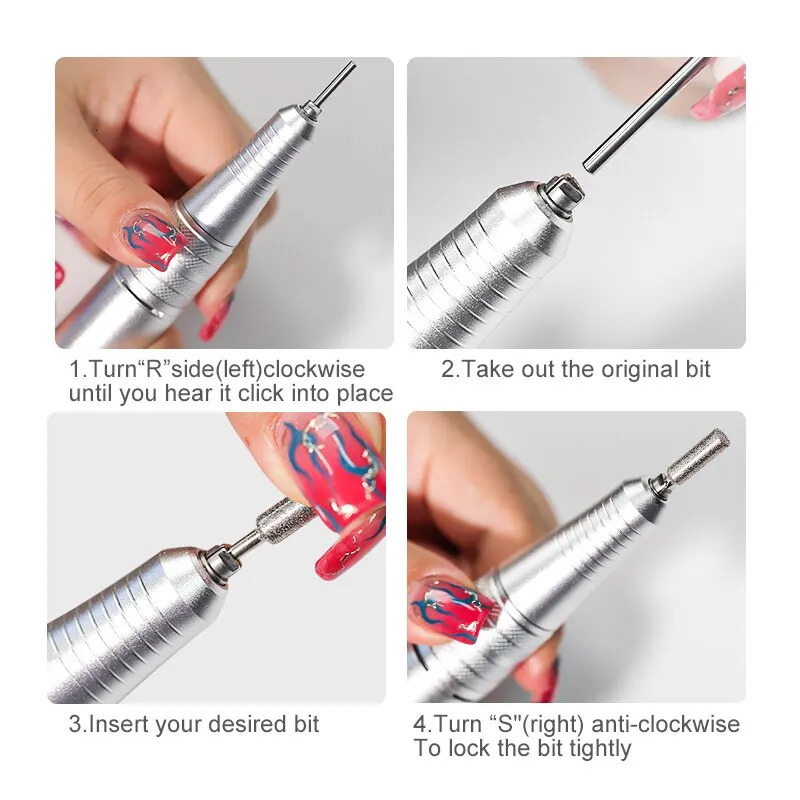 1.Turn“R”side(left)clockwise until you hear it click into place

2.Take out the original bit

3.Insert your desired bit

4.Turn “S"(right) anti-clockwise To lock the bit tightly