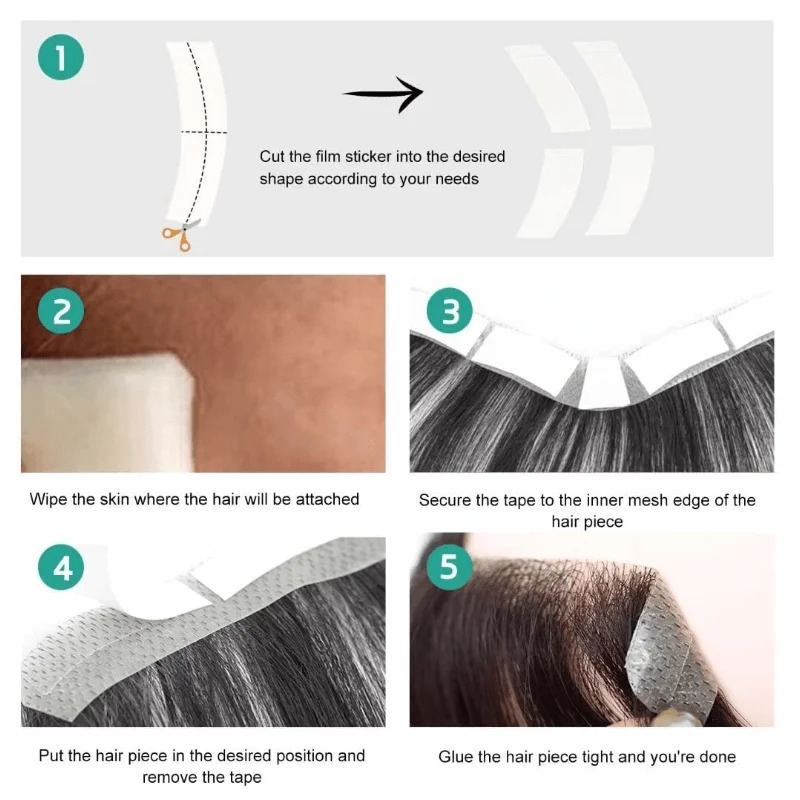 1

Cut the film sticker into the desired shape according to your needs

2

Wipe the skin where the hair will be attached

3

Secure the tape to the inner mesh edge of the hair piece

4

Put the hair piece in the desired position and remove the tape

5

Glue the hair piece tight and you're done