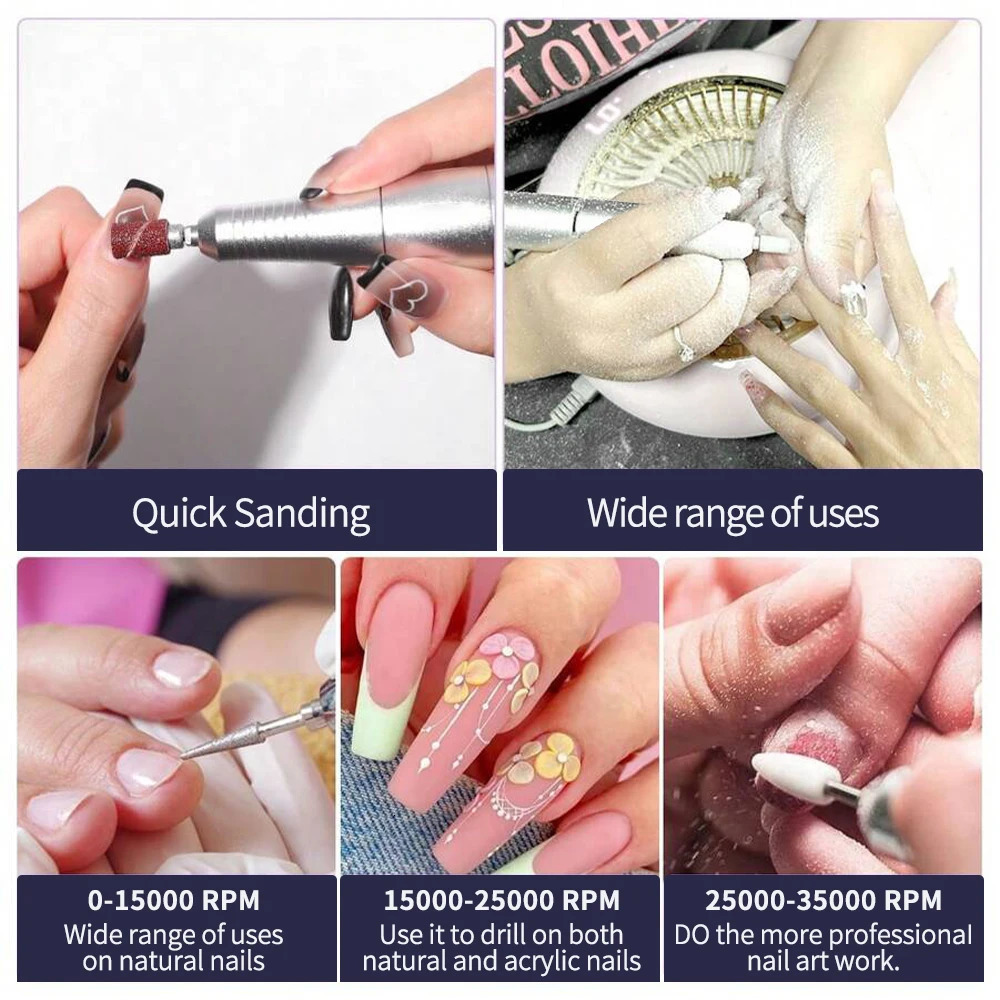 Quick Sanding

Wide range of uses

0-15000 RPM
Wide range of uses on natural nails

15000-25000 RPM
Use it to drill on both natural and acrylic nails

25000-35000 RPM
DO the more professional nail art work.