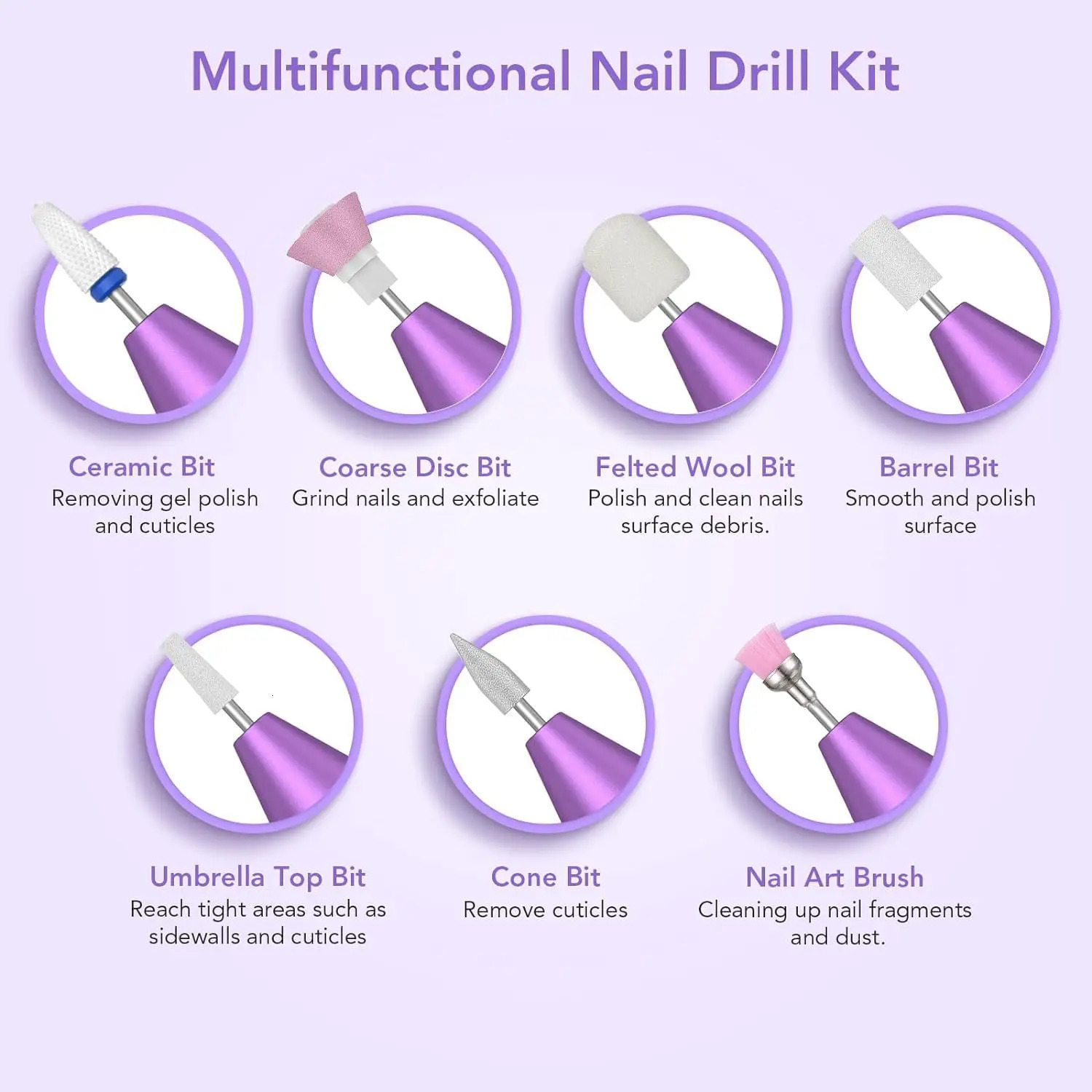 Multifunctional Nail Drill Kit

Ceramic Bit
Removing gel polish and cuticles

Coarse Disc Bit
Grind nails and exfoliate

Felted Wool Bit
Polish and clean nails surface debris.

Barrel Bit
Smooth and polish surface

Umbrella Top Bit
Reach tight areas such as sidewalls and cuticles

Cone Bit
Remove cuticles

Nail Art Brush
Cleaning up nail fragments and dust.