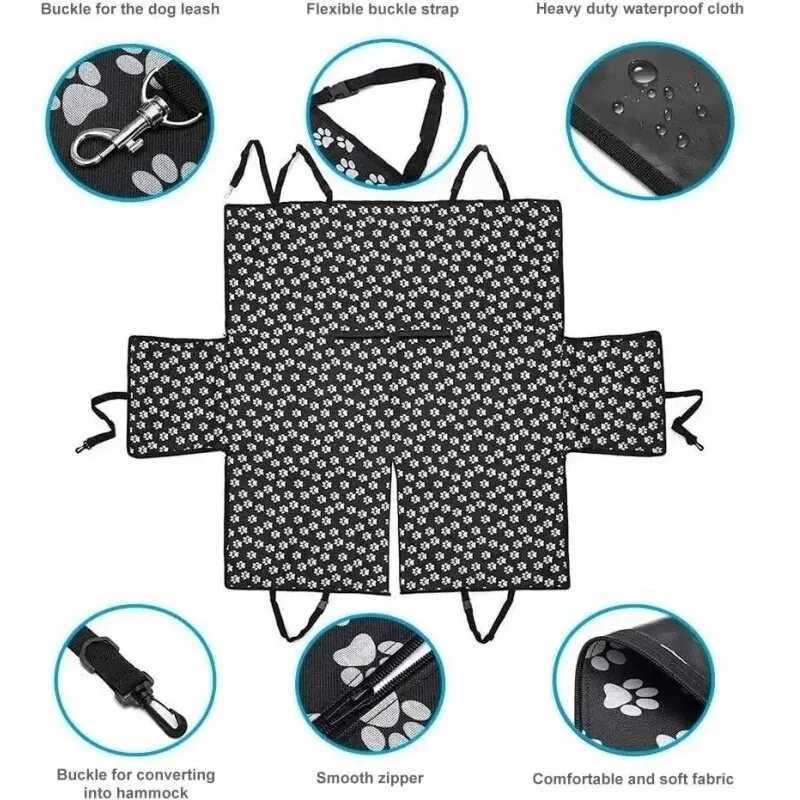 Buckle for the dog leash

Flexible buckle strap

Heavy duty waterproof cloth

Buckle for converting into hammock

Smooth zipper

Comfortable and soft fabric