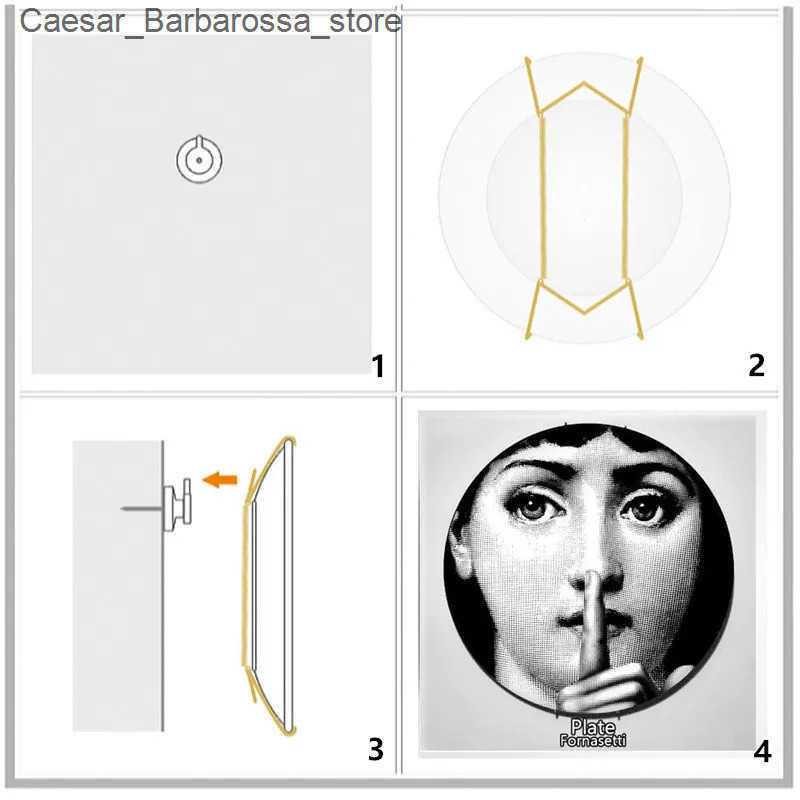 Caesar_Barbarossa_store

1

2

3

Plate
Fornasetti

4