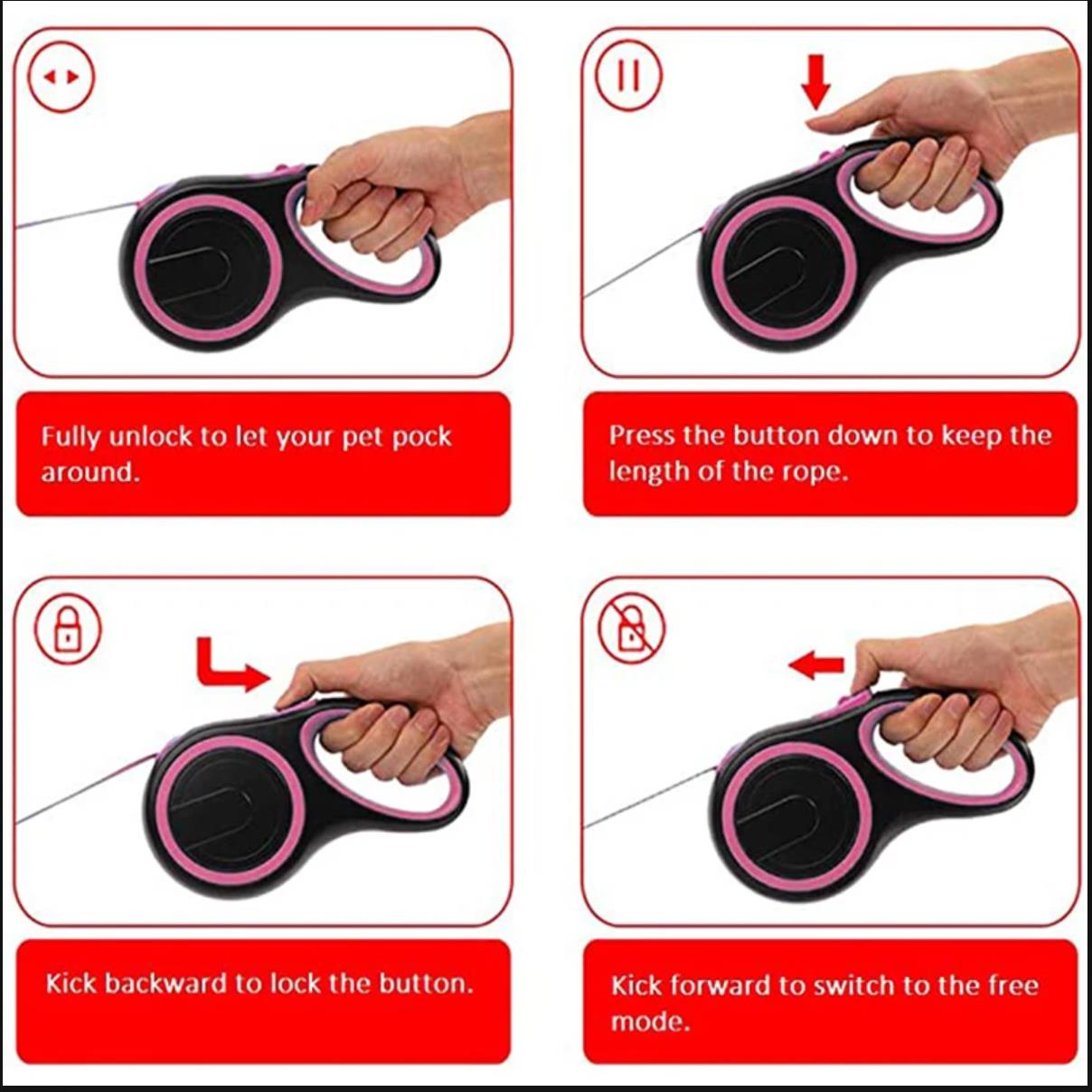 Fully unlock to let your pet pock around.

Press the button down to keep the length of the rope.

Kick backward to lock the button.

Kick forward to switch to the free mode.