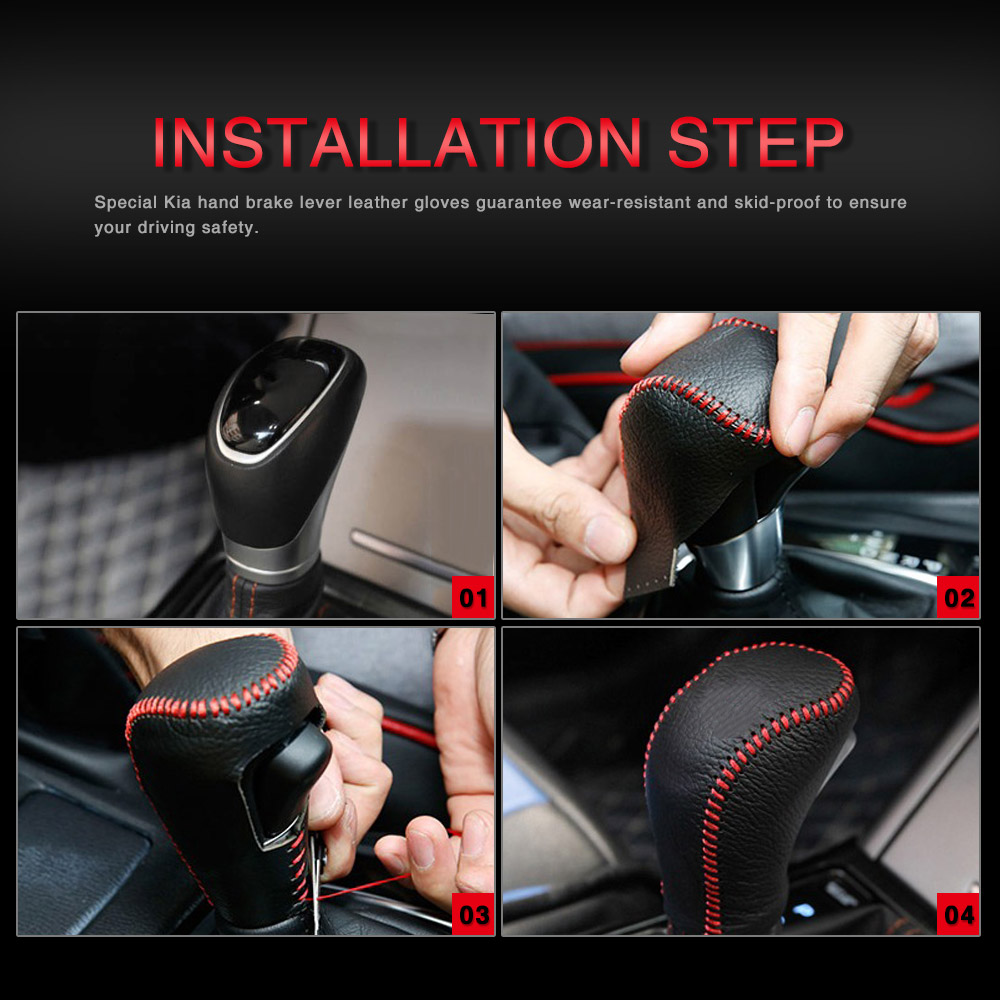 INSTALLATION STEP

Special Kia hand brake lever leather gloves guarantee wear-resistant and skid-proof to ensure your driving safety.

01

02

03

04