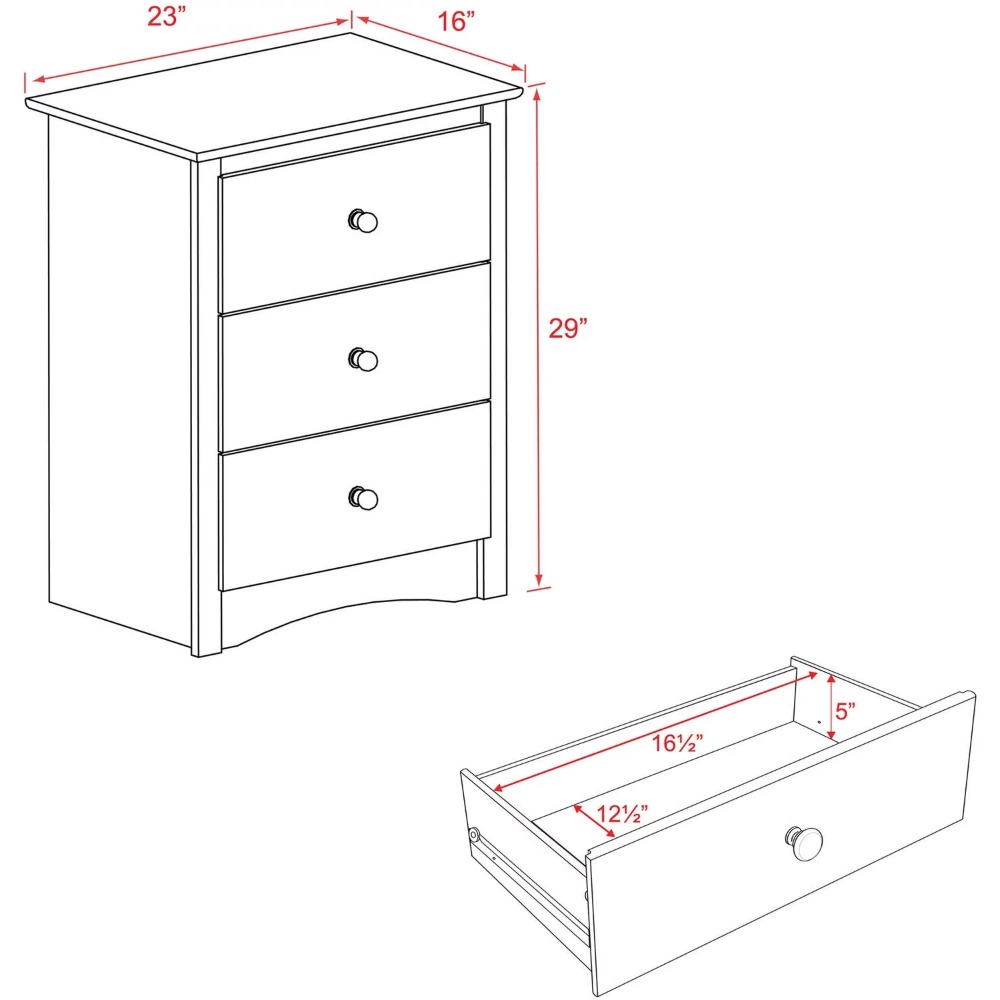 23”
16”
29”
5”
16½”
12½”