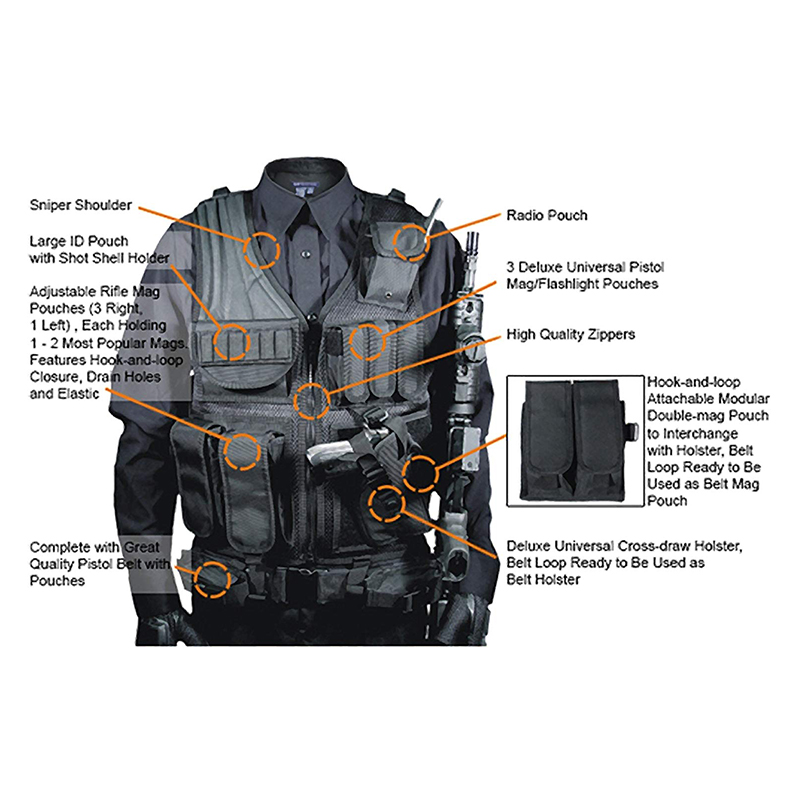 Sniper Shoulder

Large ID Pouch with Shot Shell Holder

Adjustable Rifle Mag Pouches (3 Right, 1 Left) , Each Holding 1 - 2 Most Popular Mags. Features Hook-and-loop Closure, Drain Holes and Elastic

Complete with Great Quality Pistol Belt with Pouches

Radio Pouch

3 Deluxe Universal Pistol Mag/Flashlight Pouches

High Quality Zippers

Hook-and-loop Attachable Modular Double-mag Pouch to Interchange with Holster, Belt Loop Ready to Be Used as Belt Mag Pouch

Deluxe Universal Cross-draw Holster, Belt Loop Ready to Be Used as Belt Holster