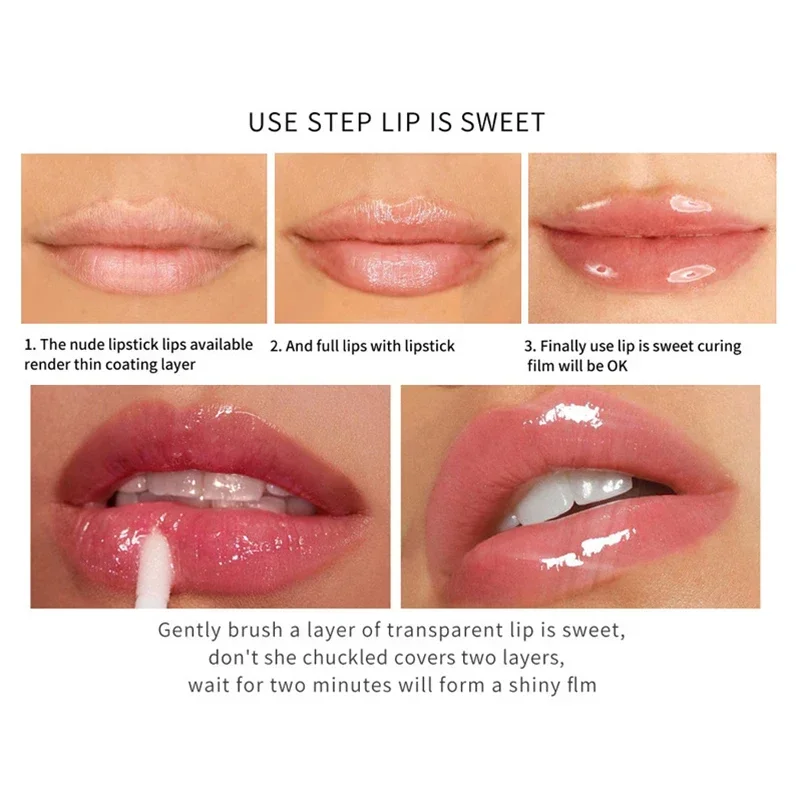 USE STEP LIP IS SWEET

1. The nude lipstick lips available render thin coating layer

2. And full lips with lipstick

3. Finally use lip is sweet curing film will be OK

Gently brush a layer of transparent lip is sweet, don't she chuckled covers two layers, wait for two minutes will form a shiny flm