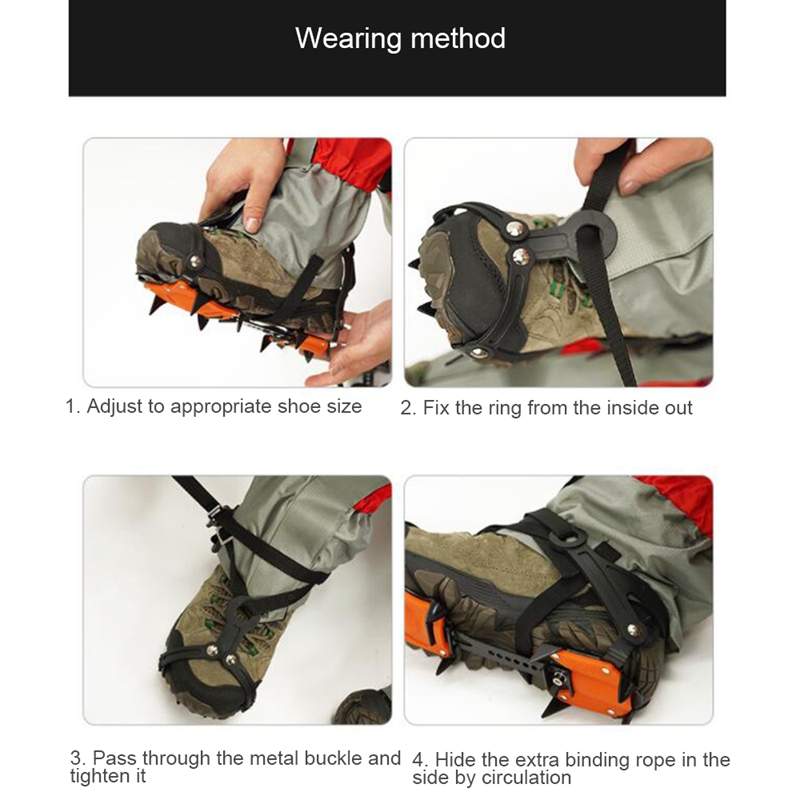 Wearing method

1. Adjust to appropriate shoe size

2. Fix the ring from the inside out

3. Pass through the metal buckle and tighten it

4. Hide the extra binding rope in the side by circulation