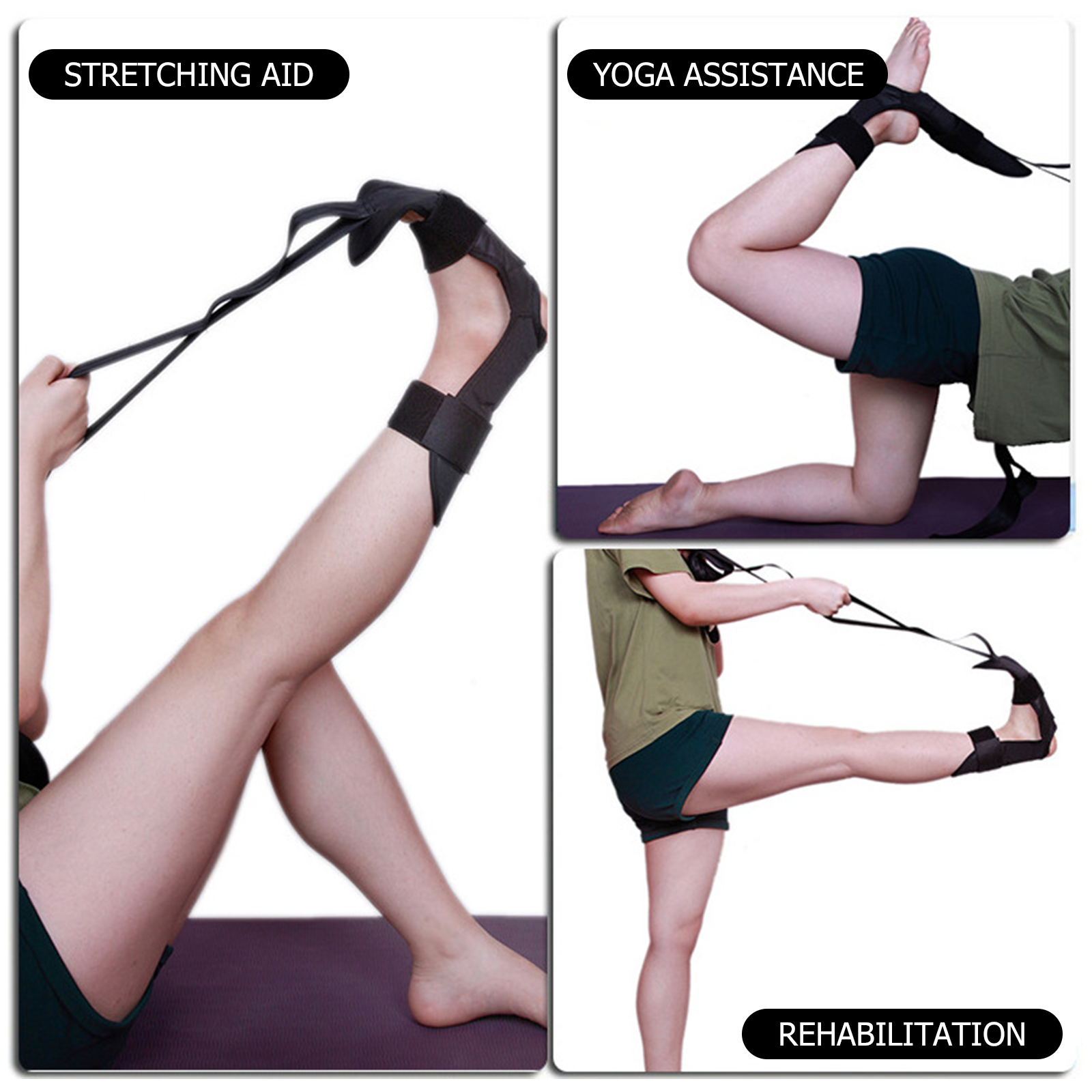 STRETCHING AID

YOGA ASSISTANCE

REHABILITATION