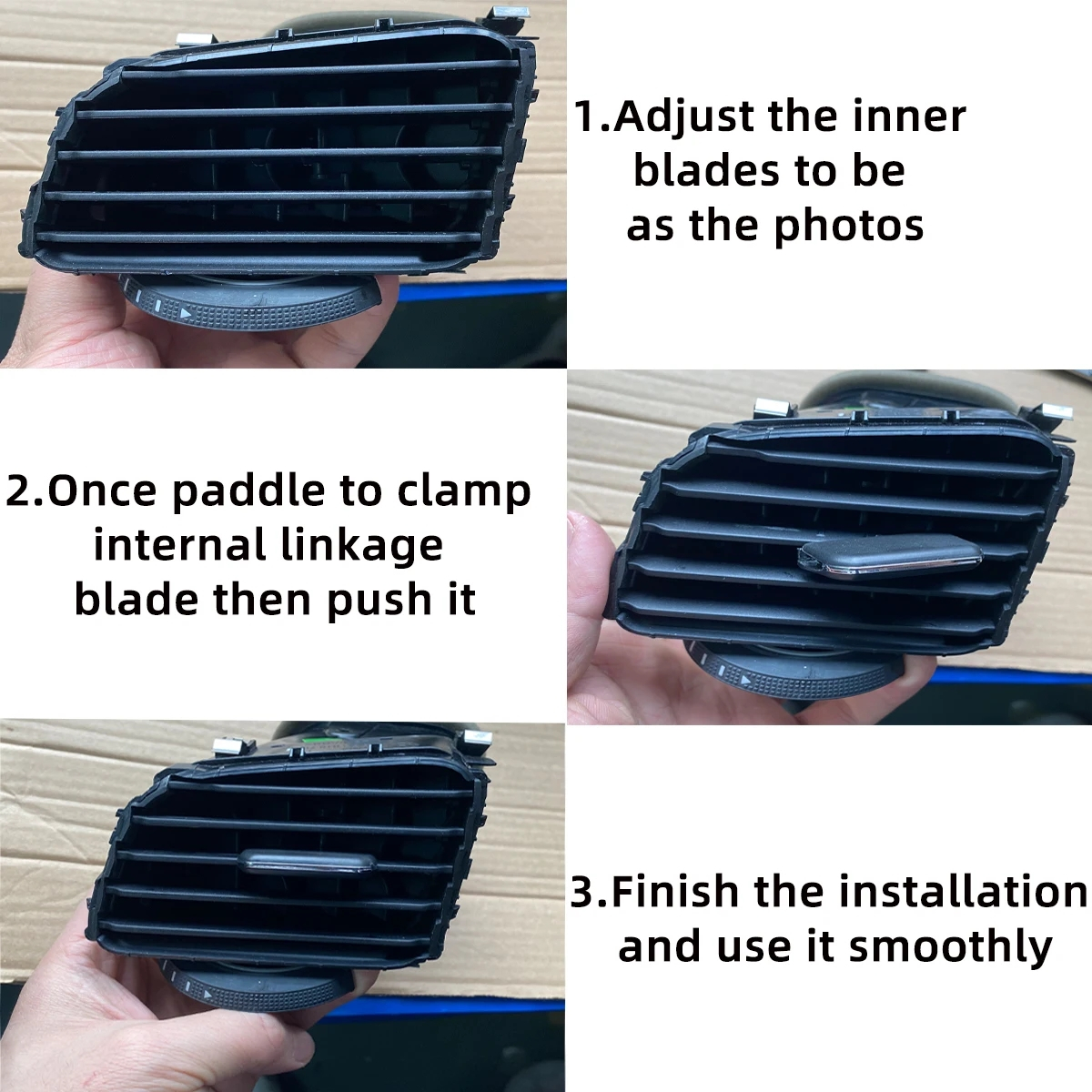 1.Adjust the inner blades to be as the photos

2.Once paddle to clamp internal linkage blade then push it

3.Finish the installation and use it smoothly