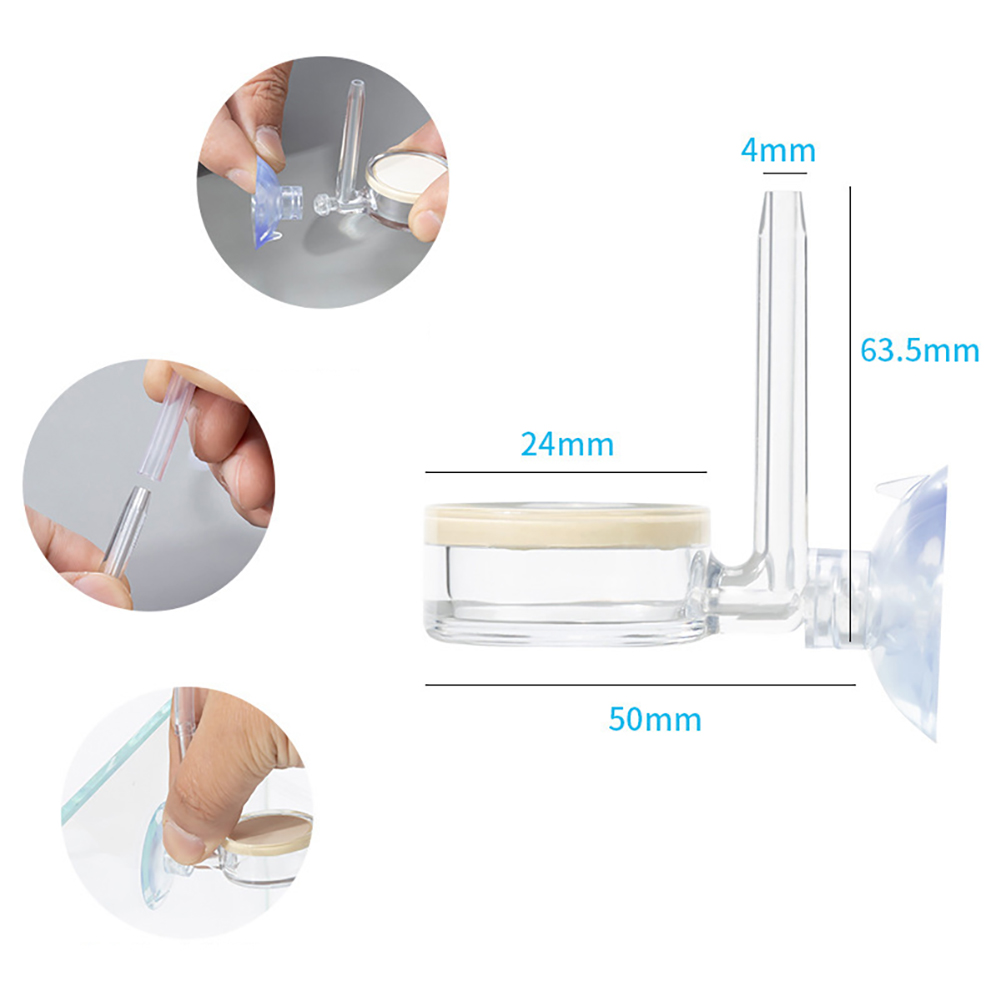 4mm

63.5mm

24mm

50mm