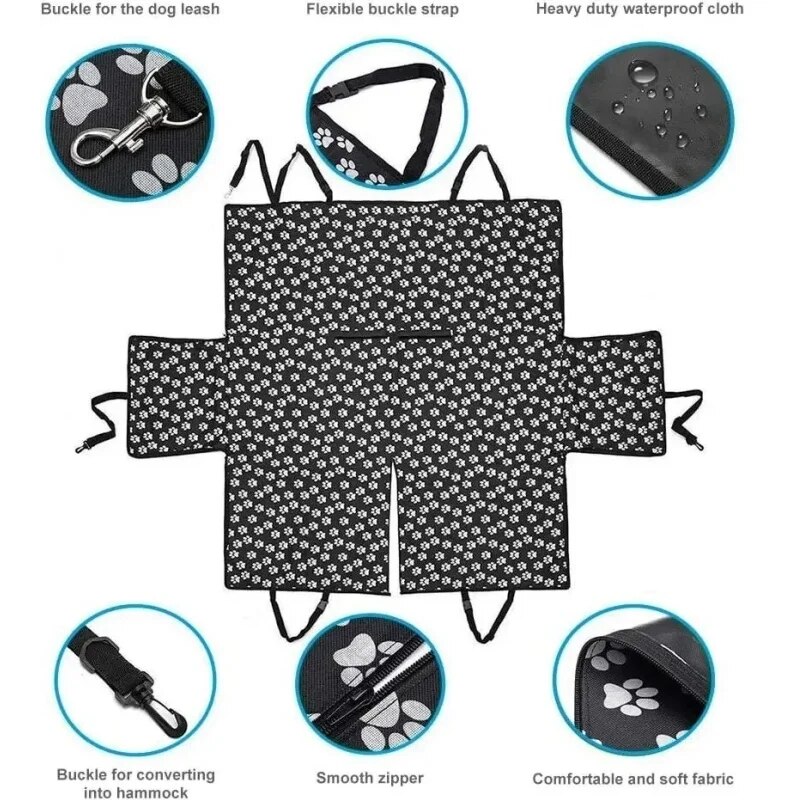 Buckle for the dog leash

Flexible buckle strap

Heavy duty waterproof cloth

Buckle for converting into hammock

Smooth zipper

Comfortable and soft fabric