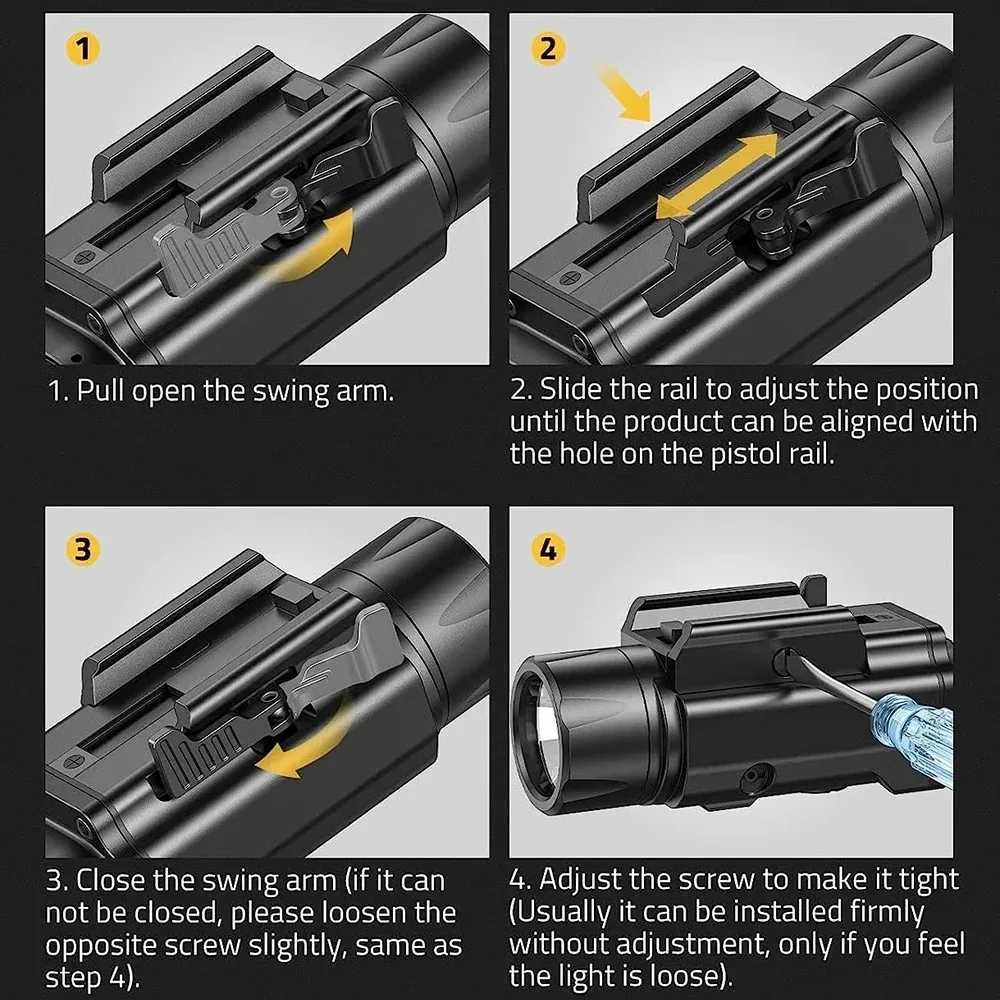 1

1. Pull open the swing arm.

2

2. Slide the rail to adjust the position until the product can be aligned with the hole on the pistol rail.

3

3. Close the swing arm (if it can not be closed, please loosen the opposite screw slightly, same as step 4).

4

4. Adjust the screw to make it tight (Usually it can be installed firmly without adjustment, only if you feel the light is loose).