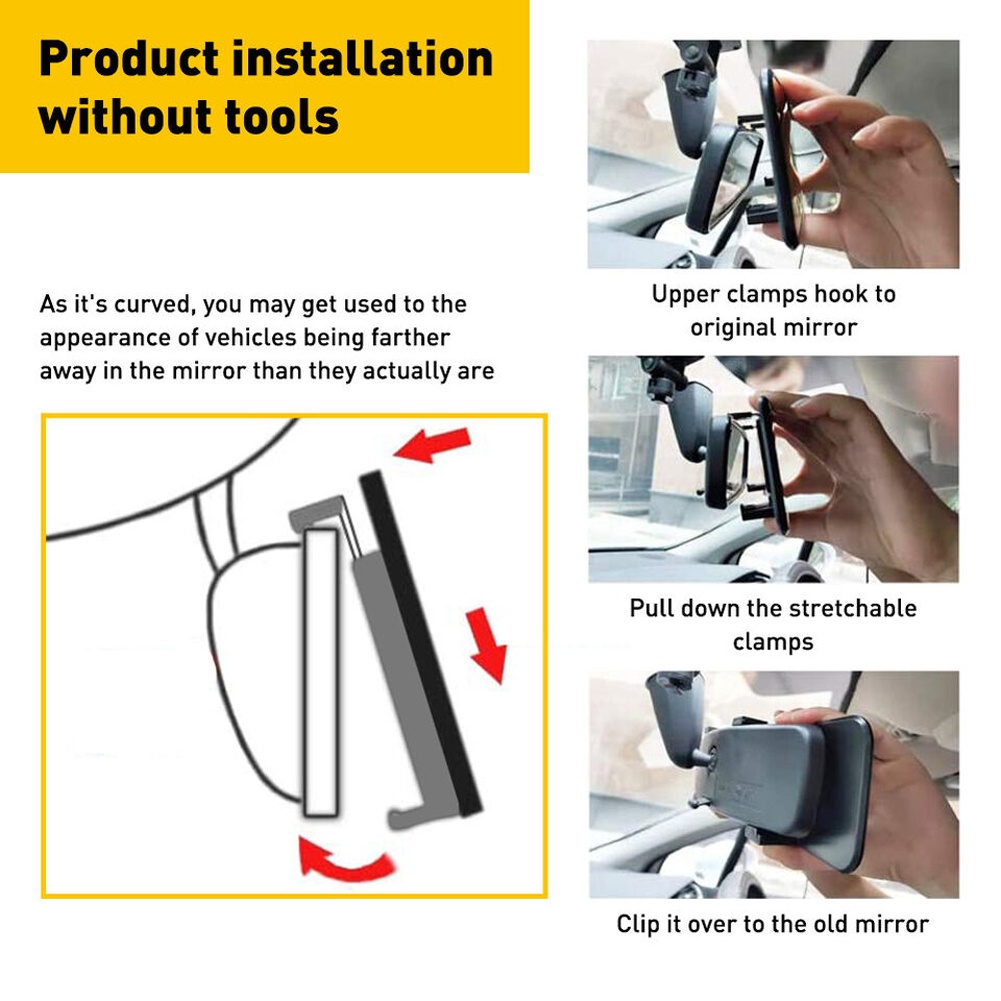 Product installation without tools

As it's curved, you may get used to the appearance of vehicles being farther away in the mirror than they actually are

Upper clamps hook to original mirror

Pull down the stretchable clamps

Clip it over to the old mirror