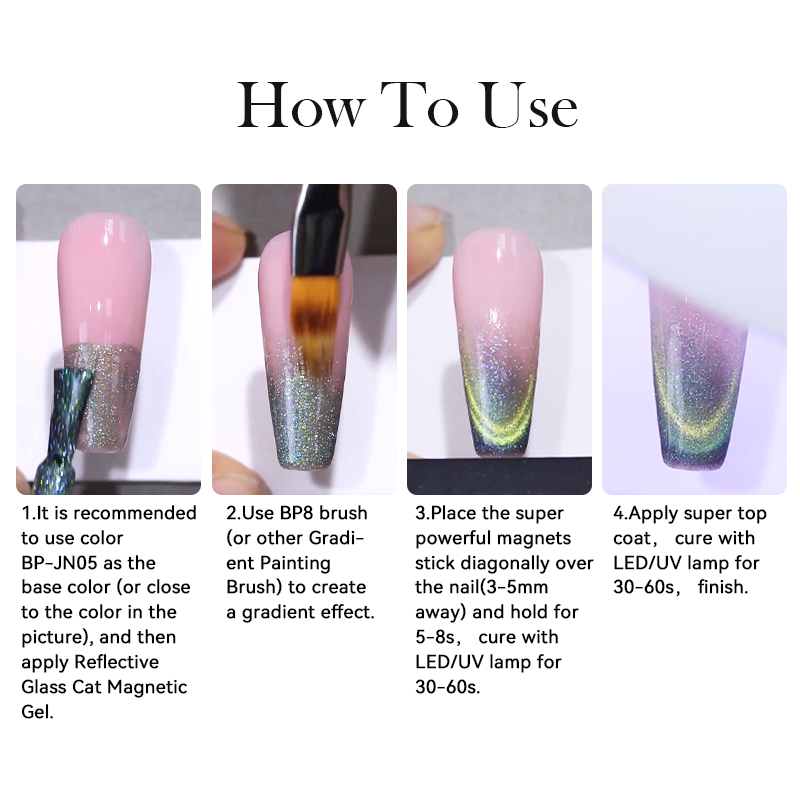 How To Use

1.It is recommended to use color BP-JN05 as the base color (or close to the color in the picture), and then apply Reflective Glass Cat Magnetic Gel.

2.Use BP8 brush (or other Gradient Painting Brush) to create a gradient effect.

3.Place the super powerful magnets stick diagonally over the nail(3-5mm away) and hold for 5-8s， cure with LED/UV lamp for 30-60s.

4.Apply super top coat， cure with LED/UV lamp for 30-60s， finish.