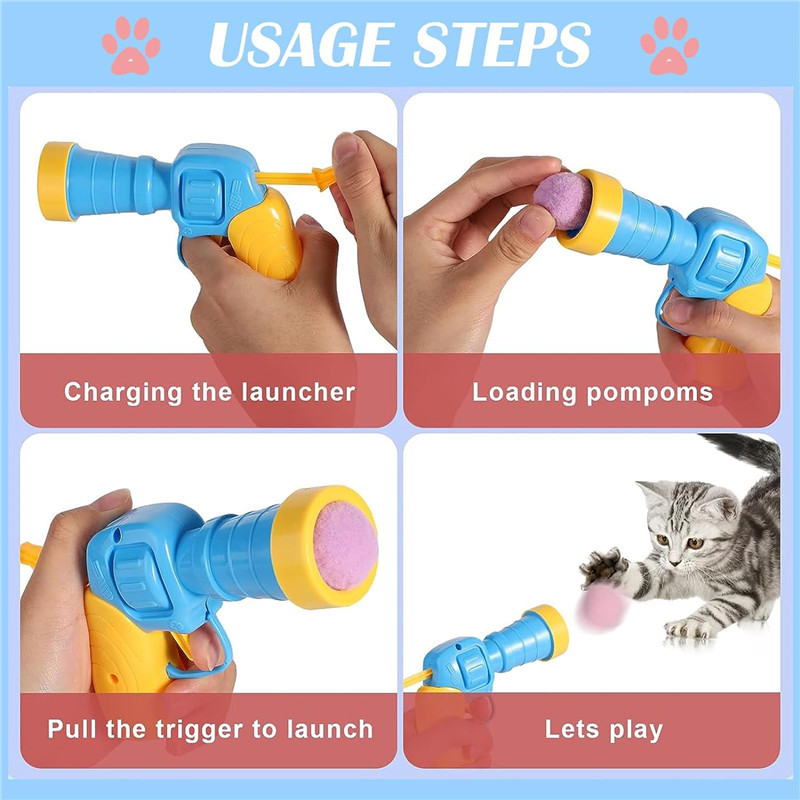 USAGE STEPS

Charging the launcher

Loading pompoms

Pull the trigger to launch

Lets play