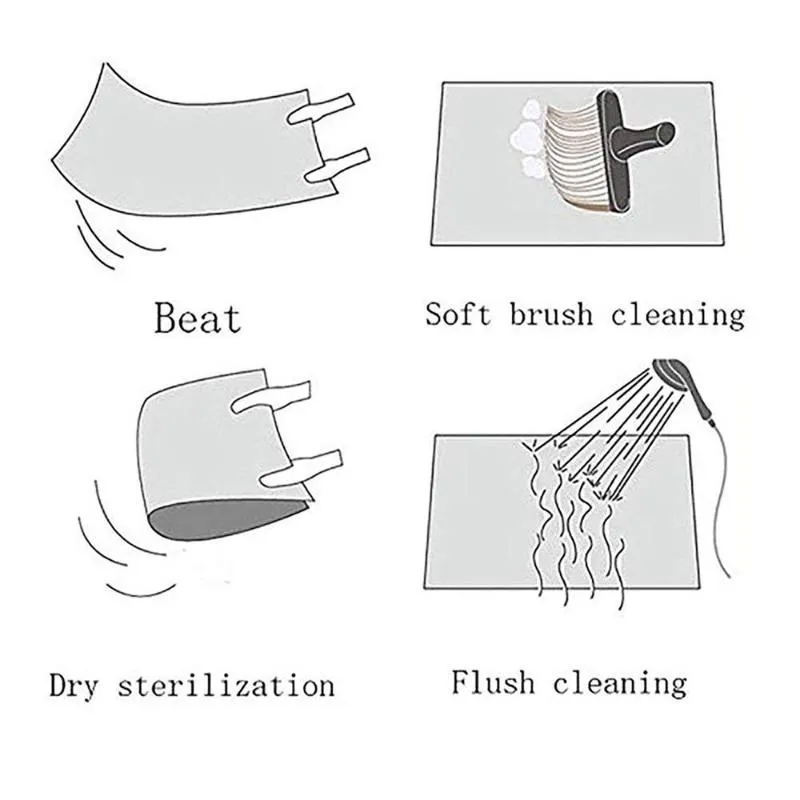 Beat

Soft brush cleaning

Dry sterilization

Flush cleaning