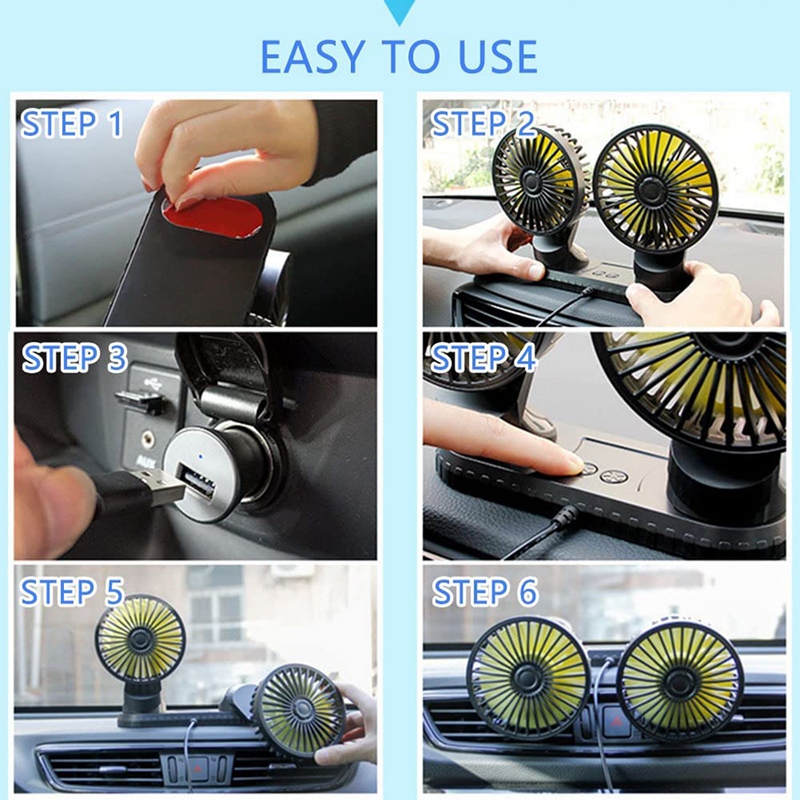 EASY TO USE

STEP 1

STEP 2

STEP 3

AUX

STEP 4

STEP 5

STEP 6