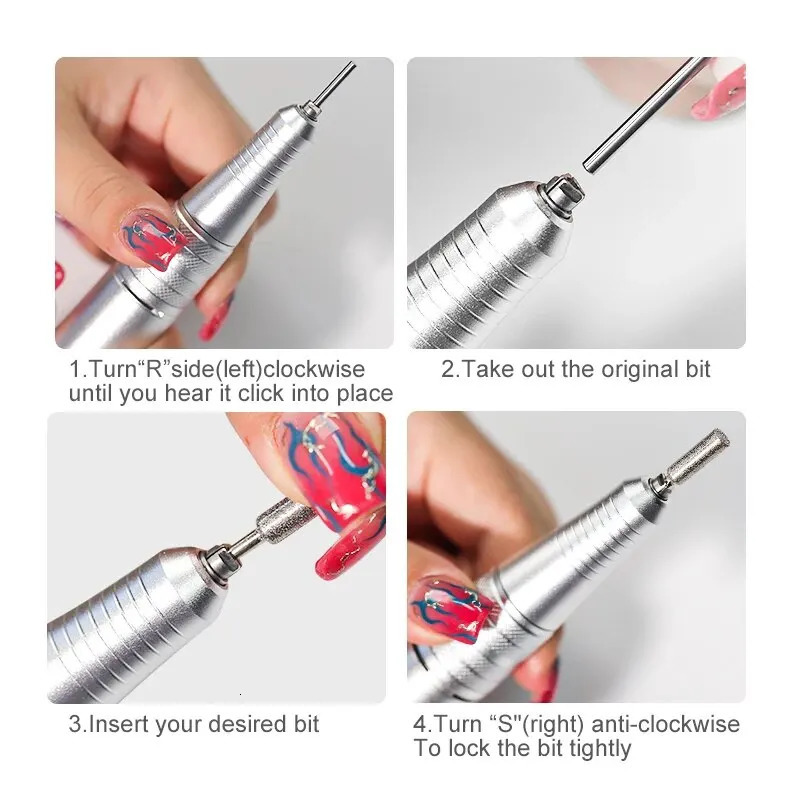 1.Turn“R”side(left)clockwise until you hear it click into place

2.Take out the original bit

3.Insert your desired bit

4.Turn “S"(right) anti-clockwise To lock the bit tightly