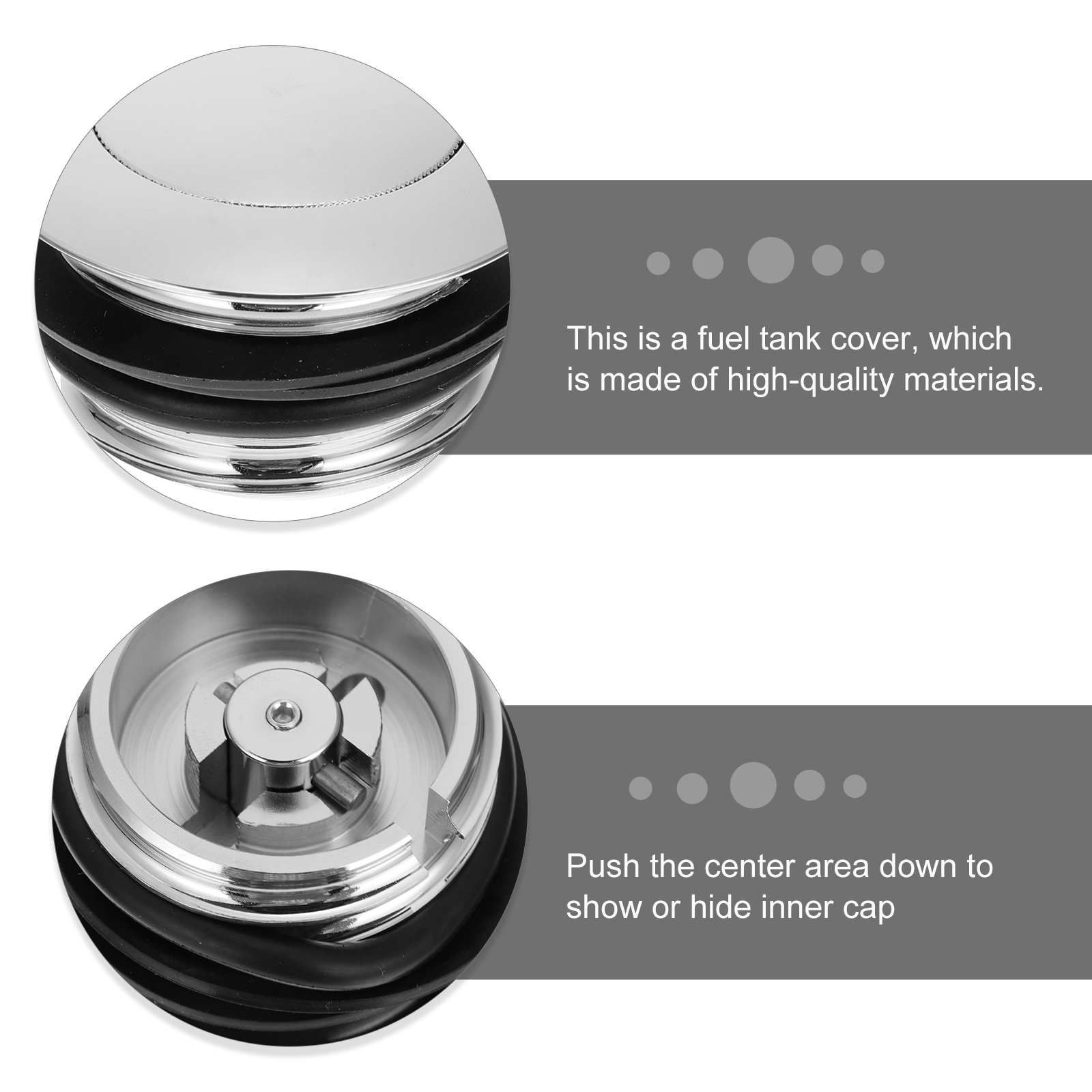 This is a fuel tank cover, which is made of high-quality materials.

Push the center area down to show or hide inner cap