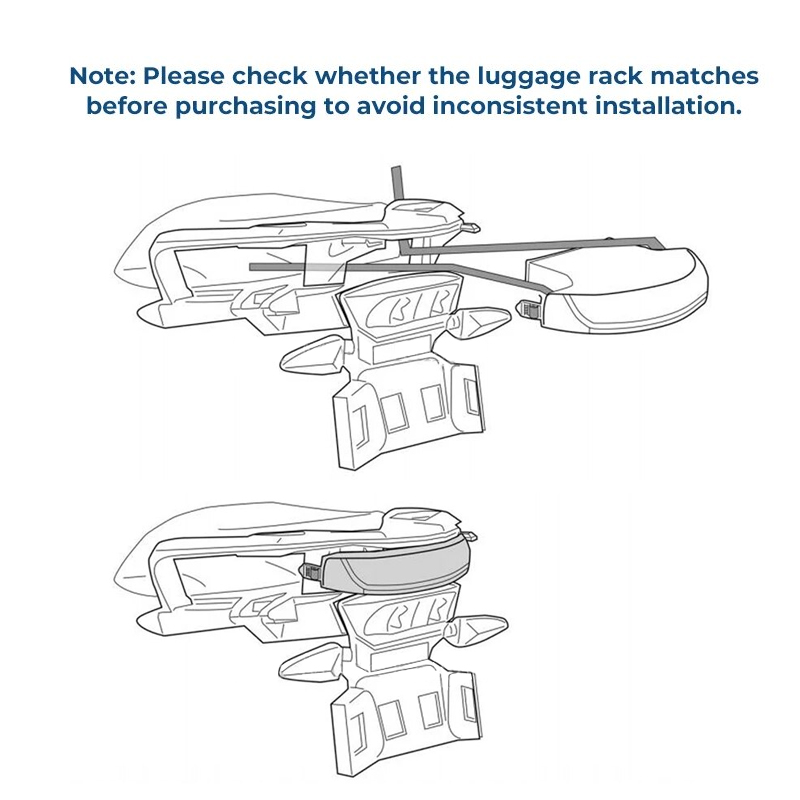 Note: Please check whether the luggage rack matches before purchasing to avoid inconsistent installation.