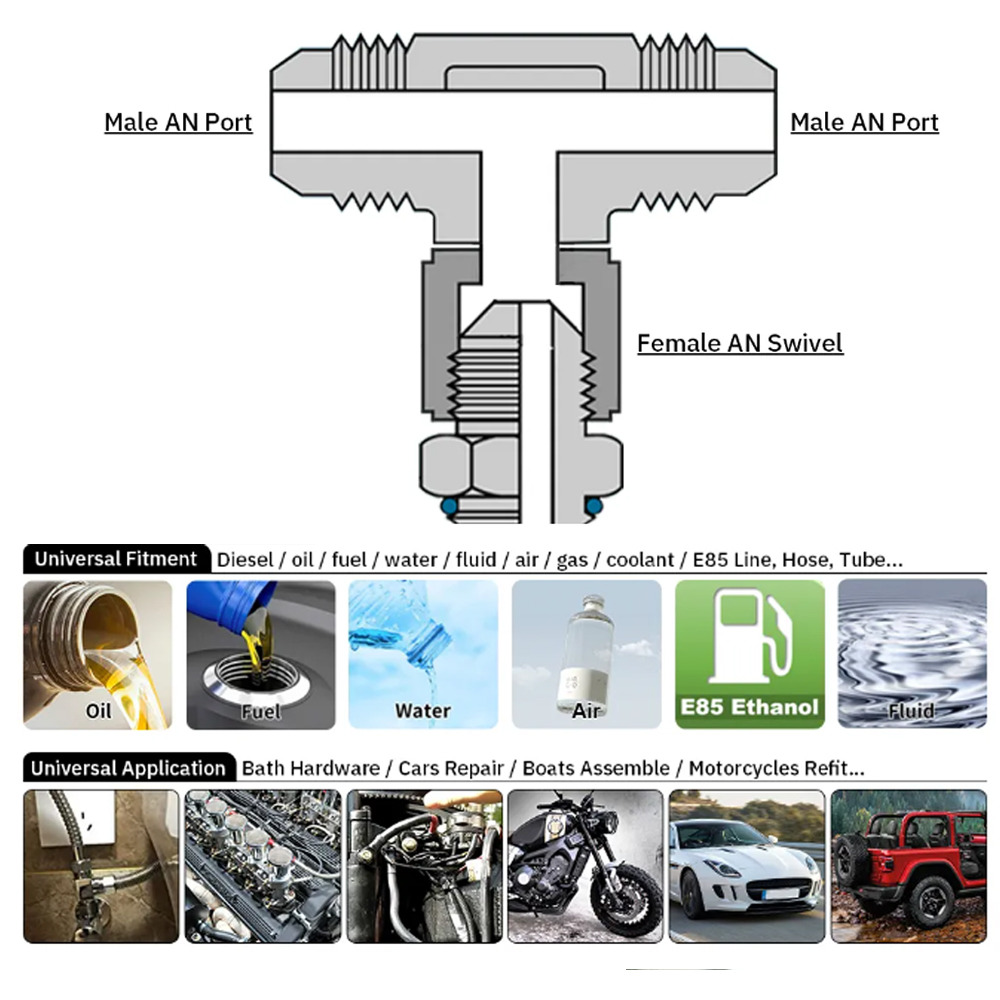 Male AN Port

Male AN Port

Female AN Swivel

Universal Fitment Diesel / oil / fuel / water / fluid / air / gas / coolant / E85 Line, Hose, Tube...

Oil

Fuel

Water

Air

E85 Ethanol

Fluid

Universal Application Bath Hardware / Cars Repair / Boats Assemble / Motorcycles Refit...