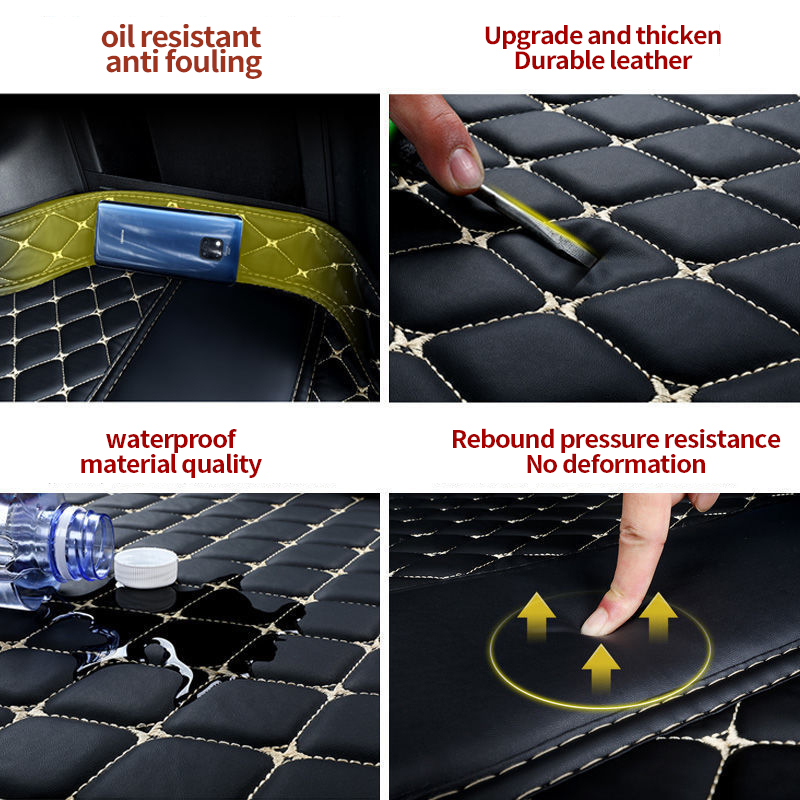 oil resistant
anti fouling

Upgrade and thicken
Durable leather

waterproof
material quality

Rebound pressure resistance
No deformation