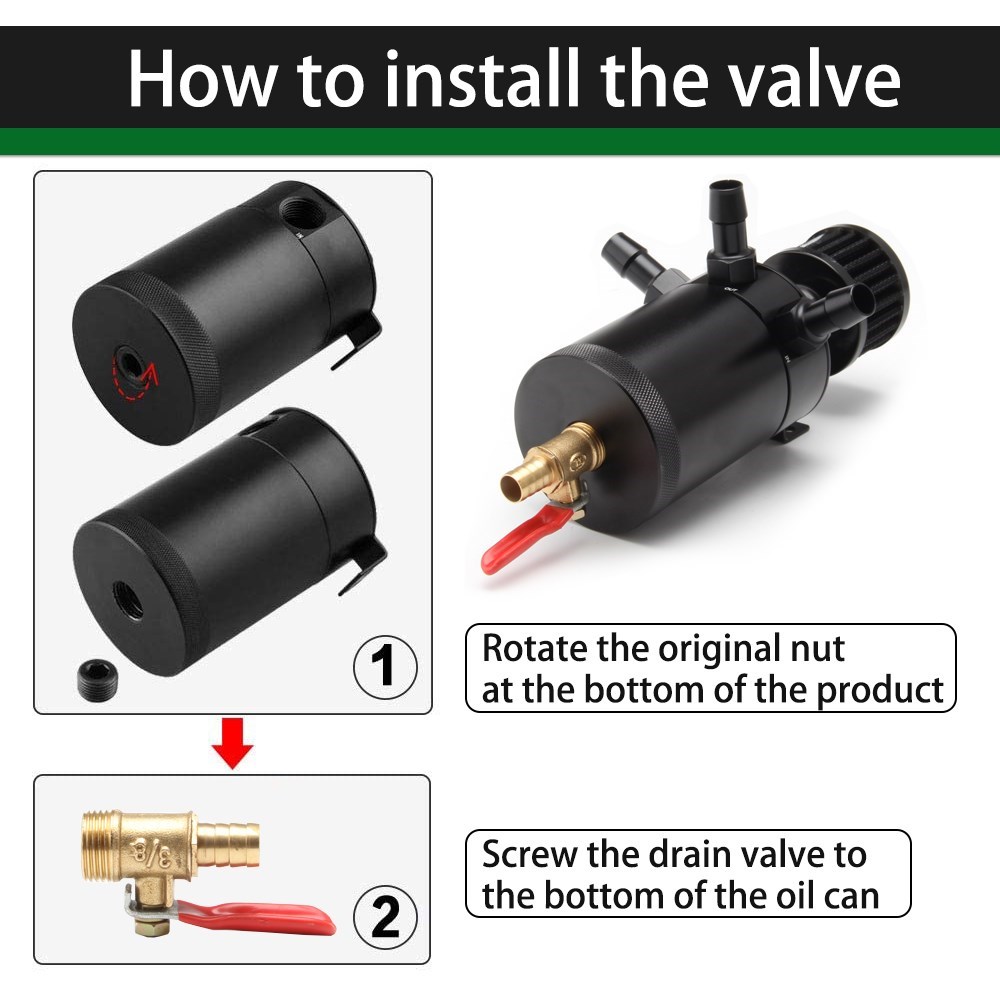 How to install the valve

1

Rotate the original nut at the bottom of the product

3/8

2

Screw the drain valve to the bottom of the oil can