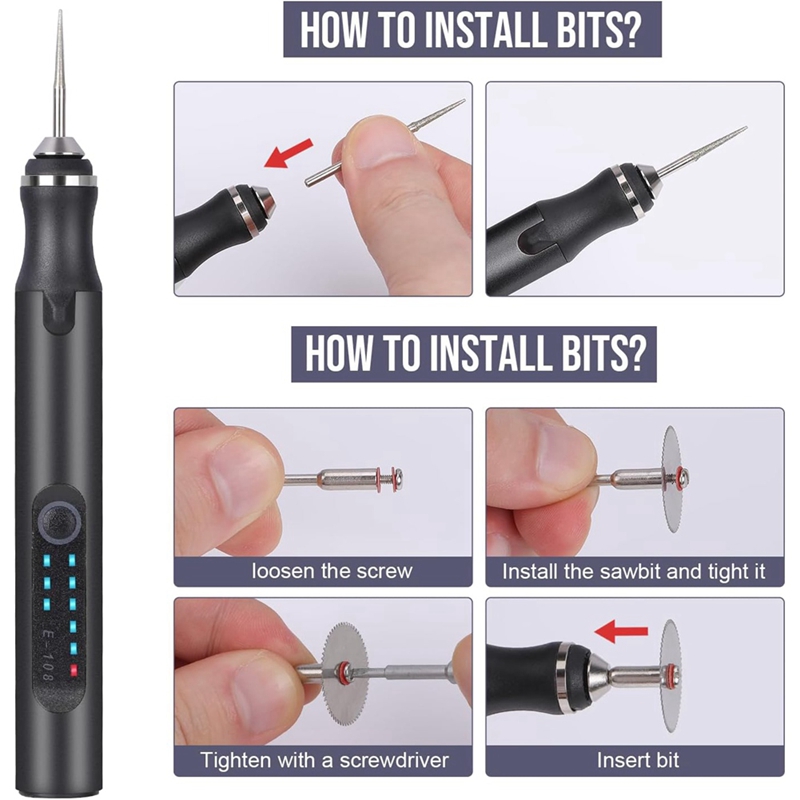 HOW TO INSTALL BITS?

HOW TO INSTALL BITS?

loosen the screw

Install the sawbit and tight it

Tighten with a screwdriver

Insert bit

E-108