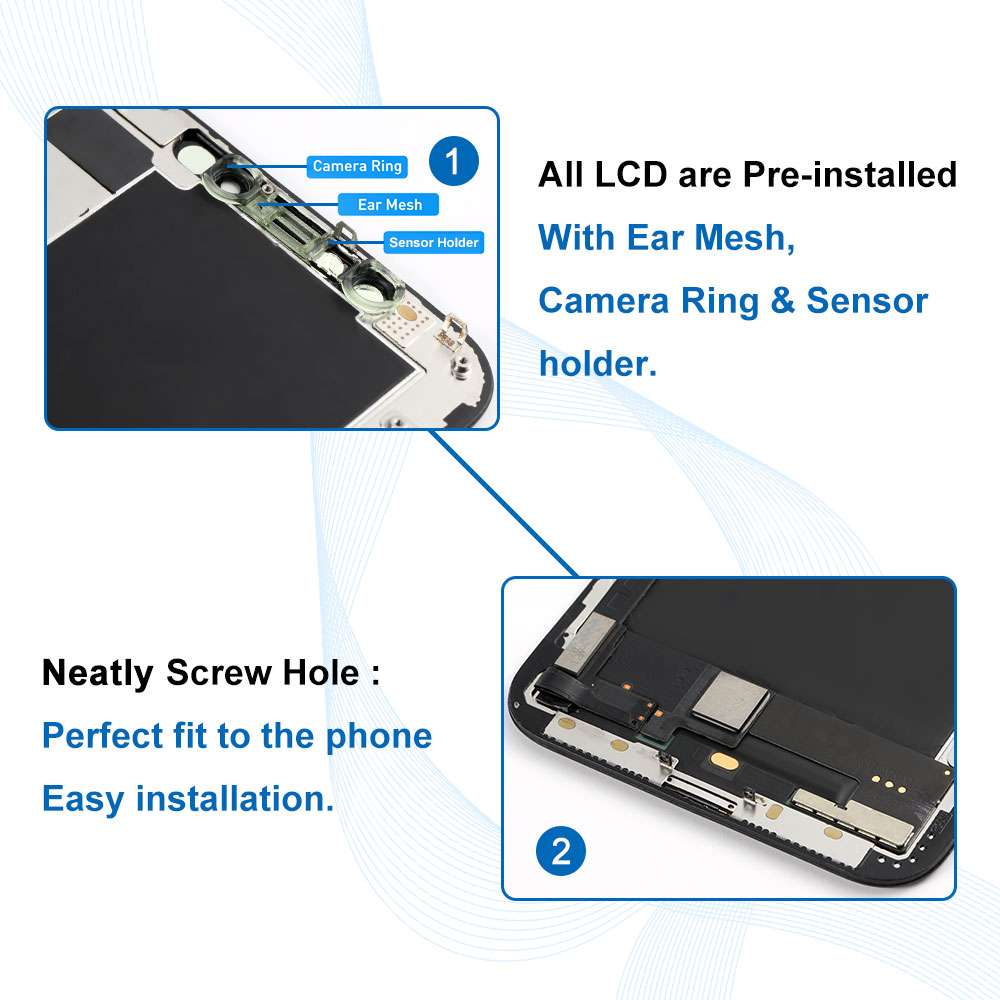 Camera Ring
Ear Mesh
Sensor Holder

1

All LCD are Pre-installed
With Ear Mesh,
Camera Ring & Sensor holder.

Neatly Screw Hole :
Perfect fit to the phone
Easy installation.

2