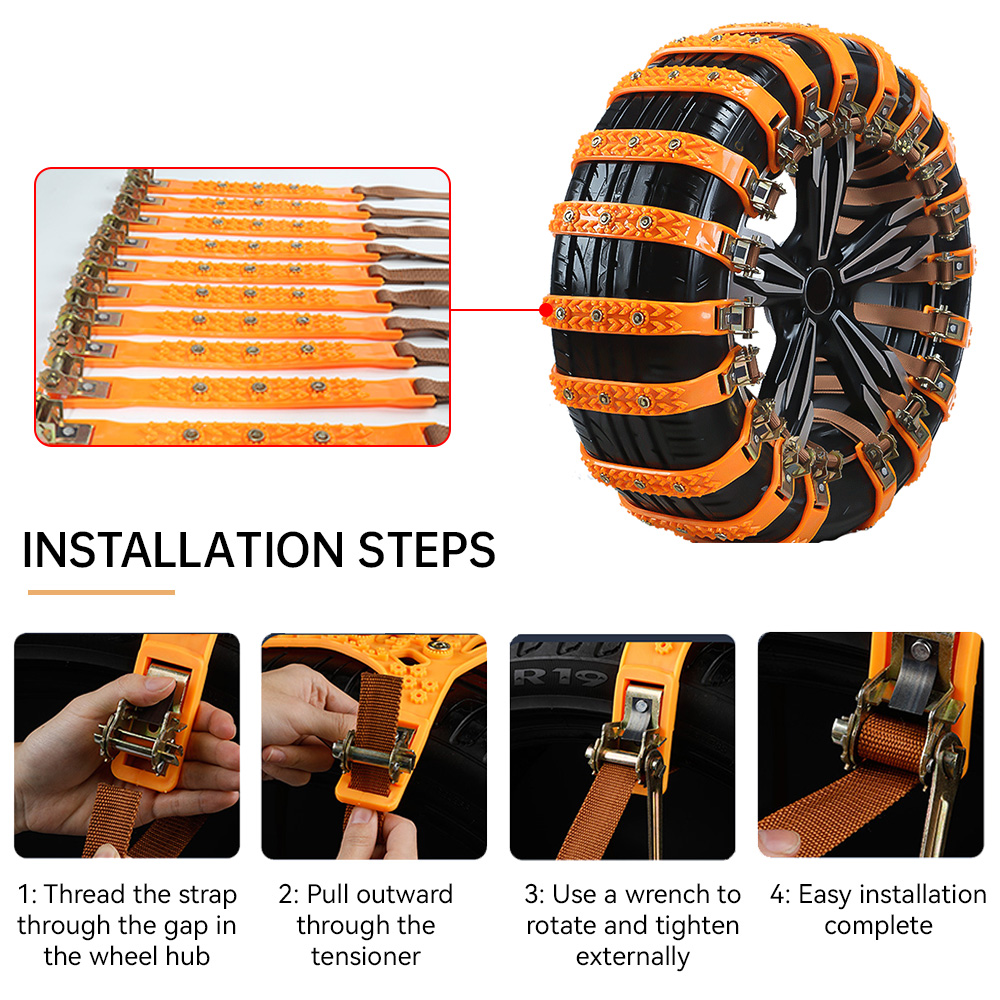 INSTALLATION STEPS

R19

1: Thread the strap through the gap in the wheel hub

2: Pull outward through the tensioner

3: Use a wrench to rotate and tighten externally

4: Easy installation complete