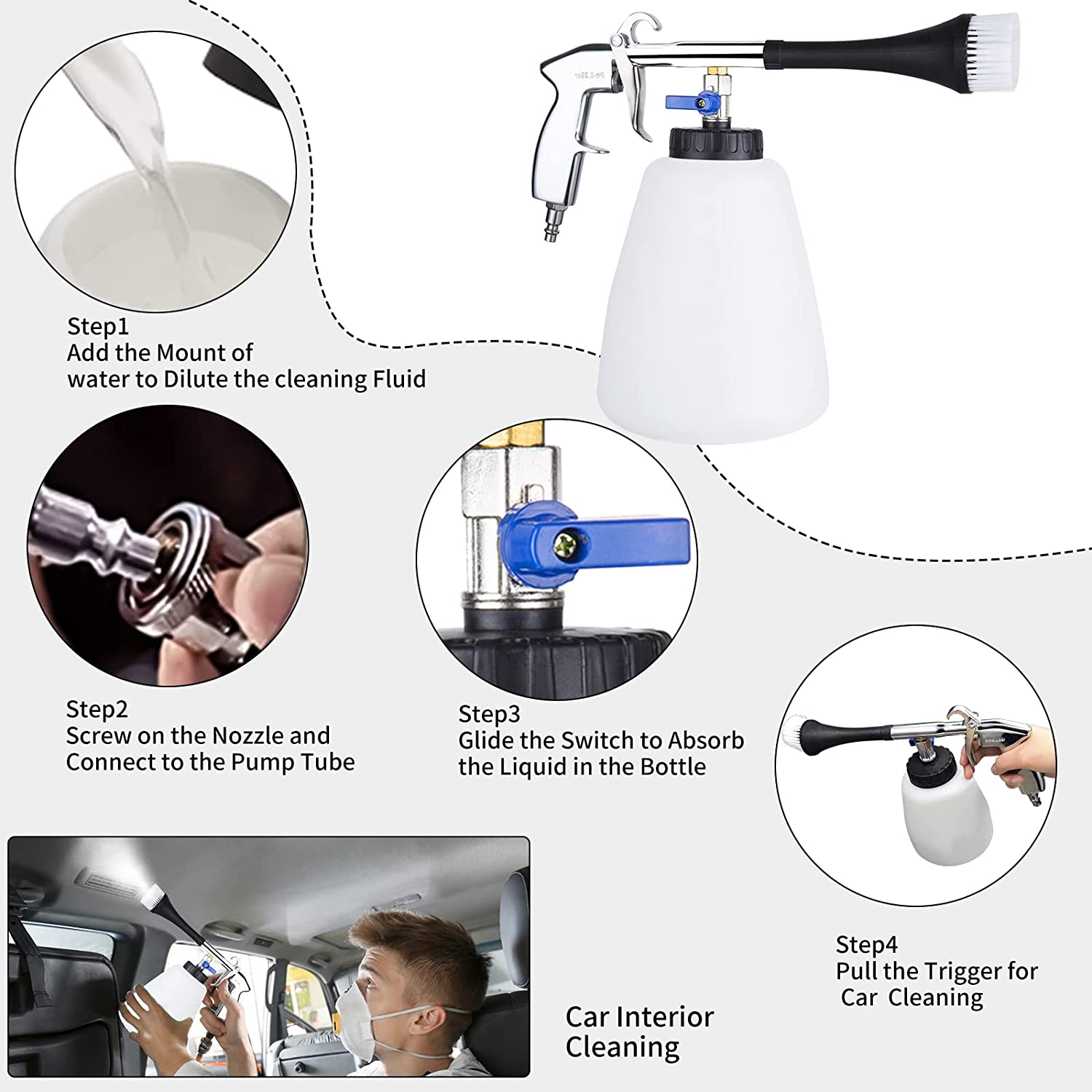 Step1
Add the Mount of water to Dilute the cleaning Fluid

Step2
Screw on the Nozzle and Connect to the Pump Tube

Step3
Glide the Switch to Absorb the Liquid in the Bottle

Step4
Pull the Trigger for Car Cleaning

Car Interior Cleaning