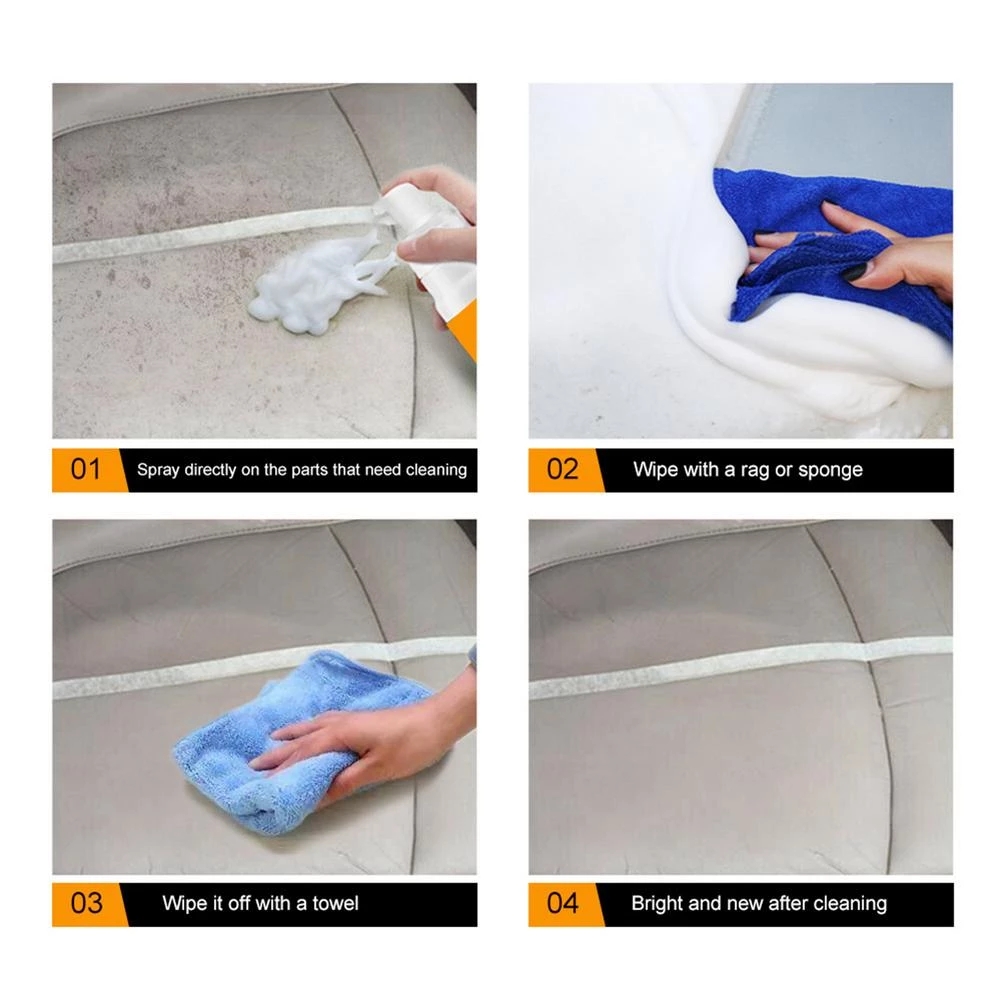 01 Spray directly on the parts that need cleaning

02 Wipe with a rag or sponge

03 Wipe it off with a towel

04 Bright and new after cleaning