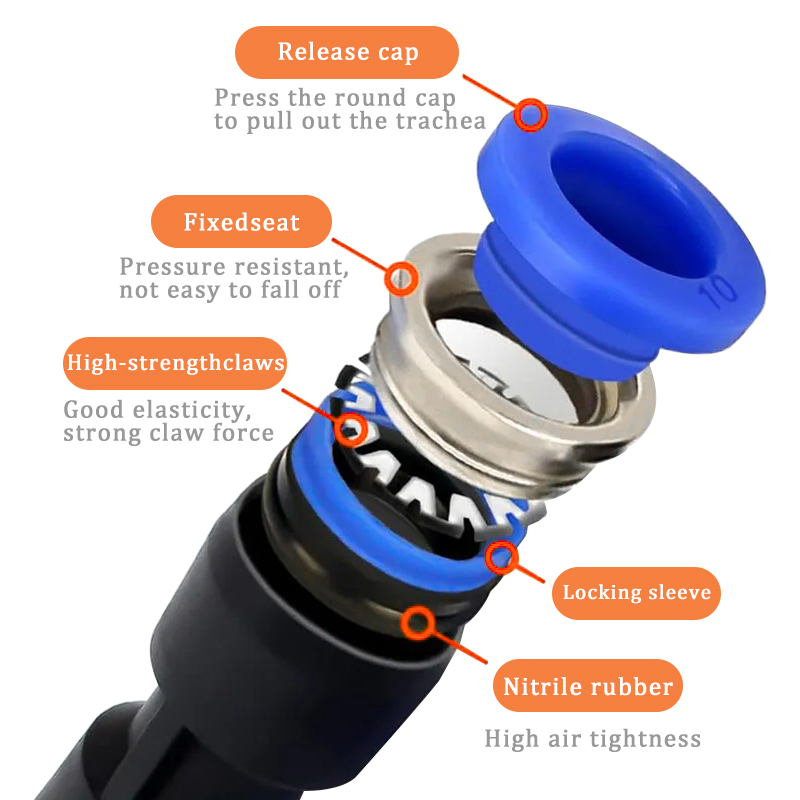 Release cap

Press the round cap to pull out the trachea

Fixedseat

Pressure resistant, not easy to fall off

High-strengthclaws

Good elasticity, strong claw force

10

Locking sleeve

Nitrile rubber

High air tightness