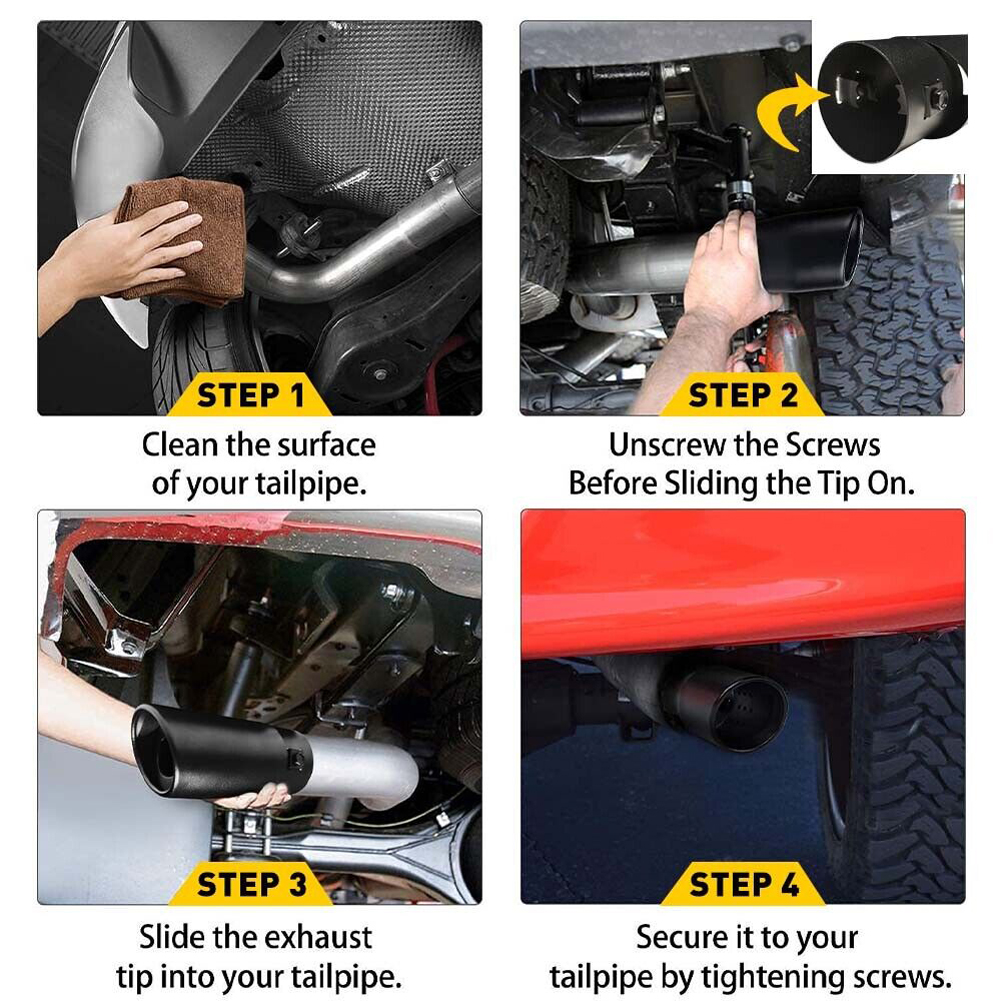 STEP 1

Clean the surface of your tailpipe.

STEP 2

Unscrew the Screws Before Sliding the Tip On.

STEP 3

Slide the exhaust tip into your tailpipe.

STEP 4

Secure it to your tailpipe by tightening screws.