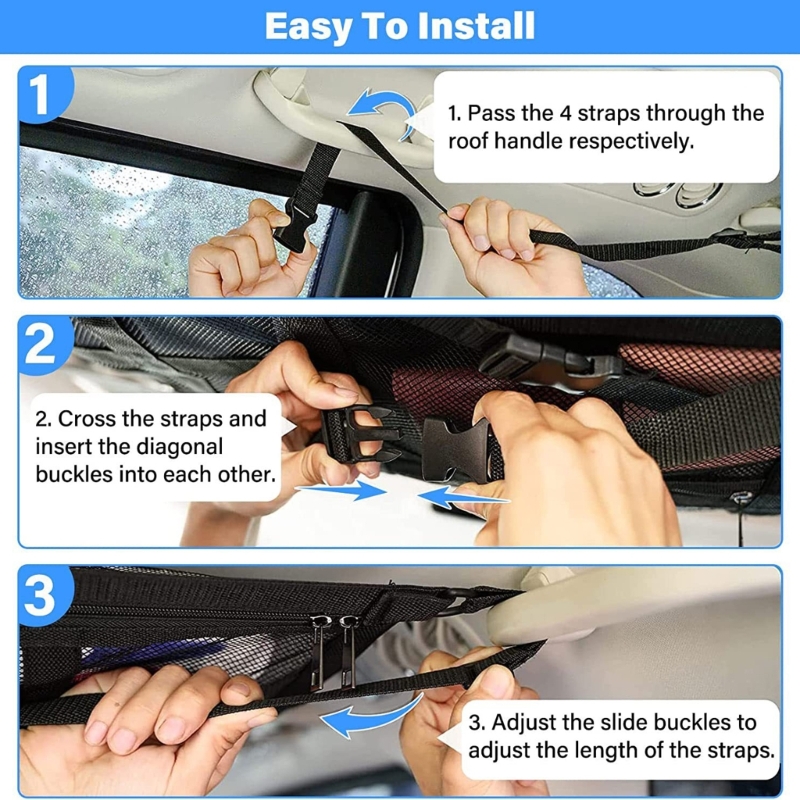 Easy To Install

1

1. Pass the 4 straps through the roof handle respectively.

2

2. Cross the straps and insert the diagonal buckles into each other.

3

3. Adjust the slide buckles to adjust the length of the straps.