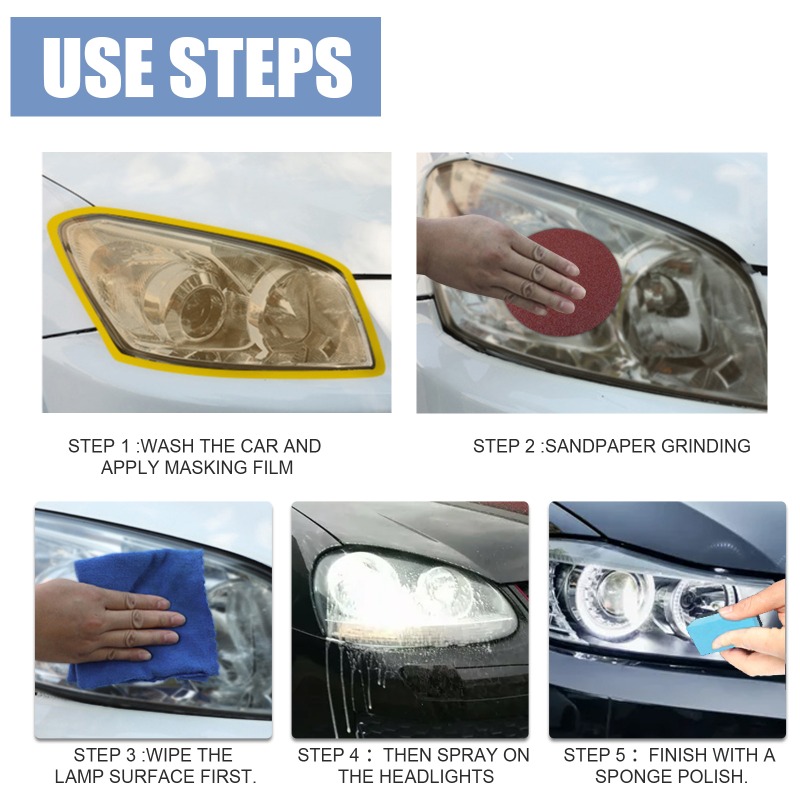 USE STEPS

STEP 1 :WASH THE CAR AND APPLY MASKING FILM

STEP 2 :SANDPAPER GRINDING

STEP 3 :WIPE THE LAMP SURFACE FIRST.

STEP 4： THEN SPRAY ON THE HEADLIGHTS

STEP 5： FINISH WITH A SPONGE POLISH.