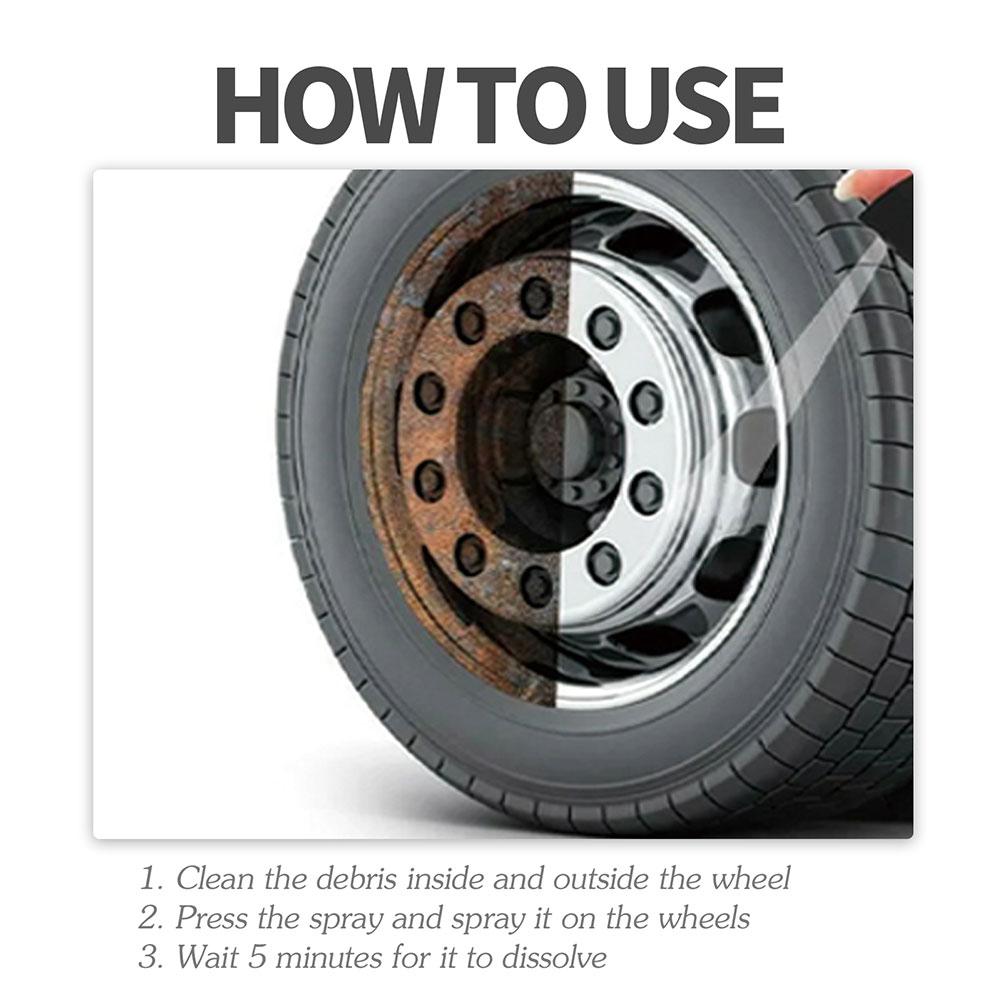 HOW TO USE

1. Clean the debris inside and outside the wheel
2. Press the spray and spray it on the wheels
3. Wait 5 minutes for it to dissolve