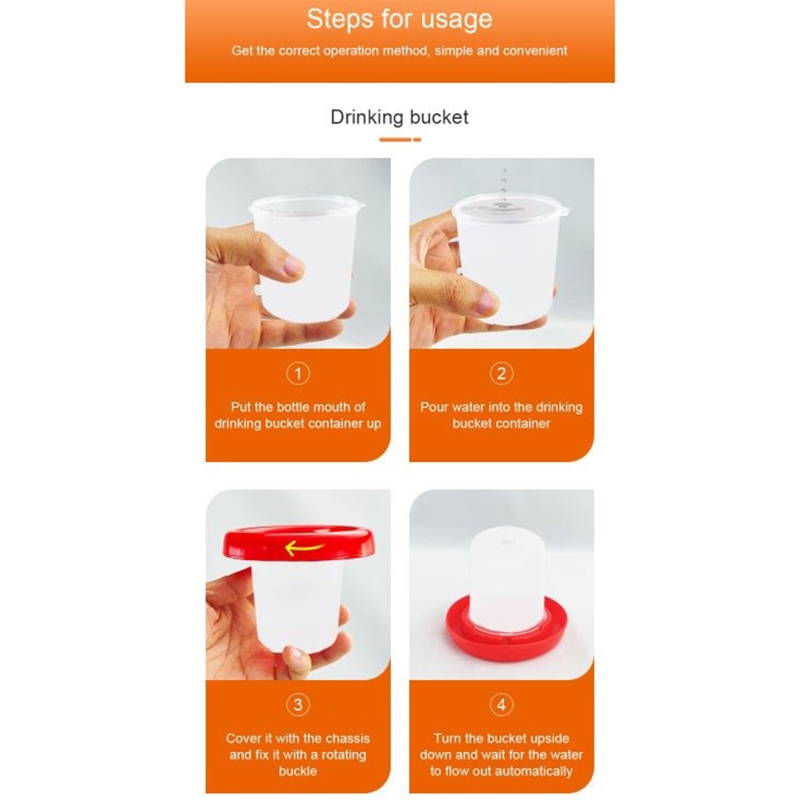 Steps for usage

Get the correct operation method, simple and convenient

Drinking bucket

1

Put the bottle mouth of drinking bucket container up

2

Pour water into the drinking bucket container

3

Cover it with the chassis and fix it with a rotating buckle

4

Turn the bucket upside down and wait for the water to flow out automatically