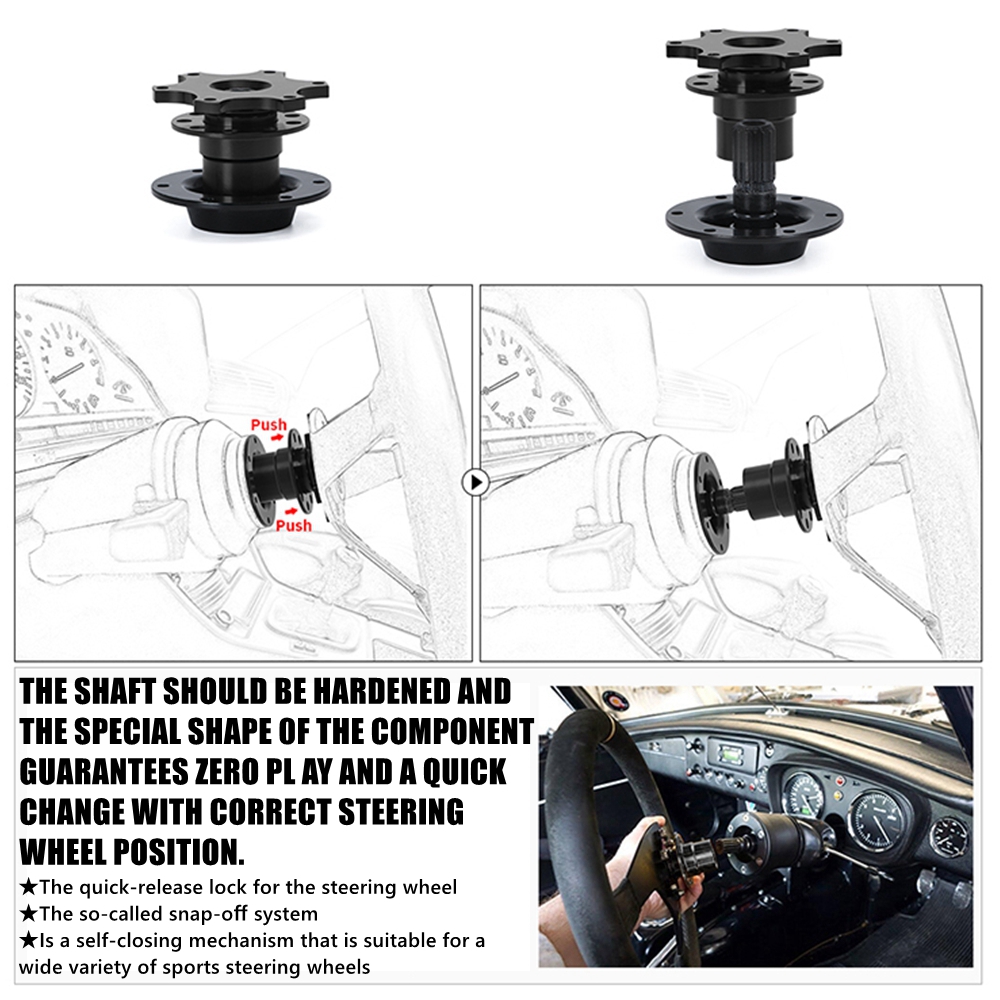 Push

Push

THE SHAFT SHOULD BE HARDENED AND THE SPECIAL SHAPE OF THE COMPONENT GUARANTEES ZERO PL AY AND A QUICK CHANGE WITH CORRECT STEERING WHEEL POSITION.

★The quick-release lock for the steering wheel
★The so-called snap-off system
★Is a self-closing mechanism that is suitable for a wide variety of sports steering wheels