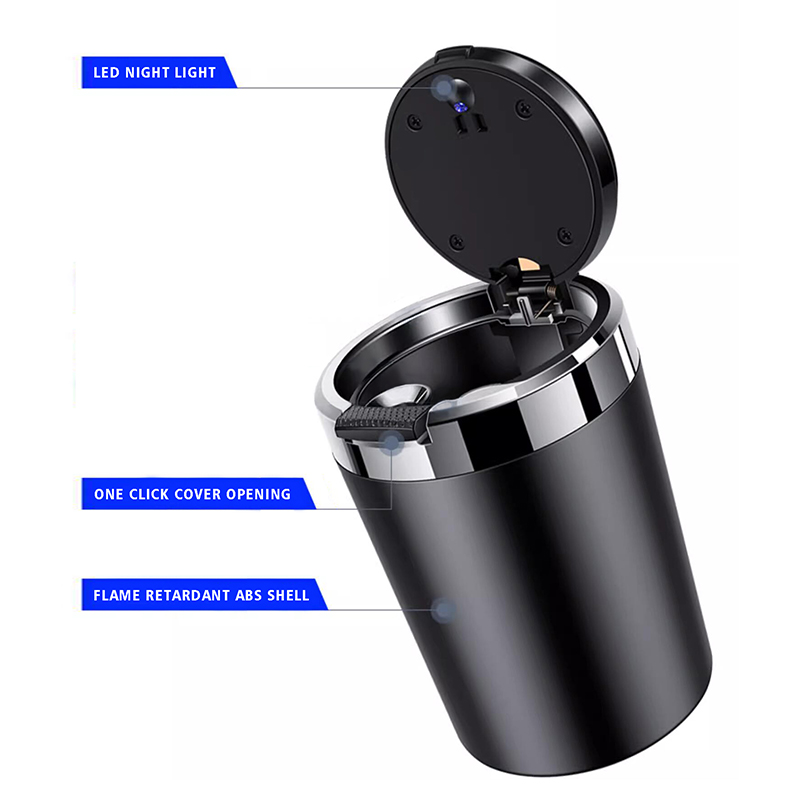 LED NIGHT LIGHT

ONE CLICK COVER OPENING

FLAME RETARDANT ABS SHELL