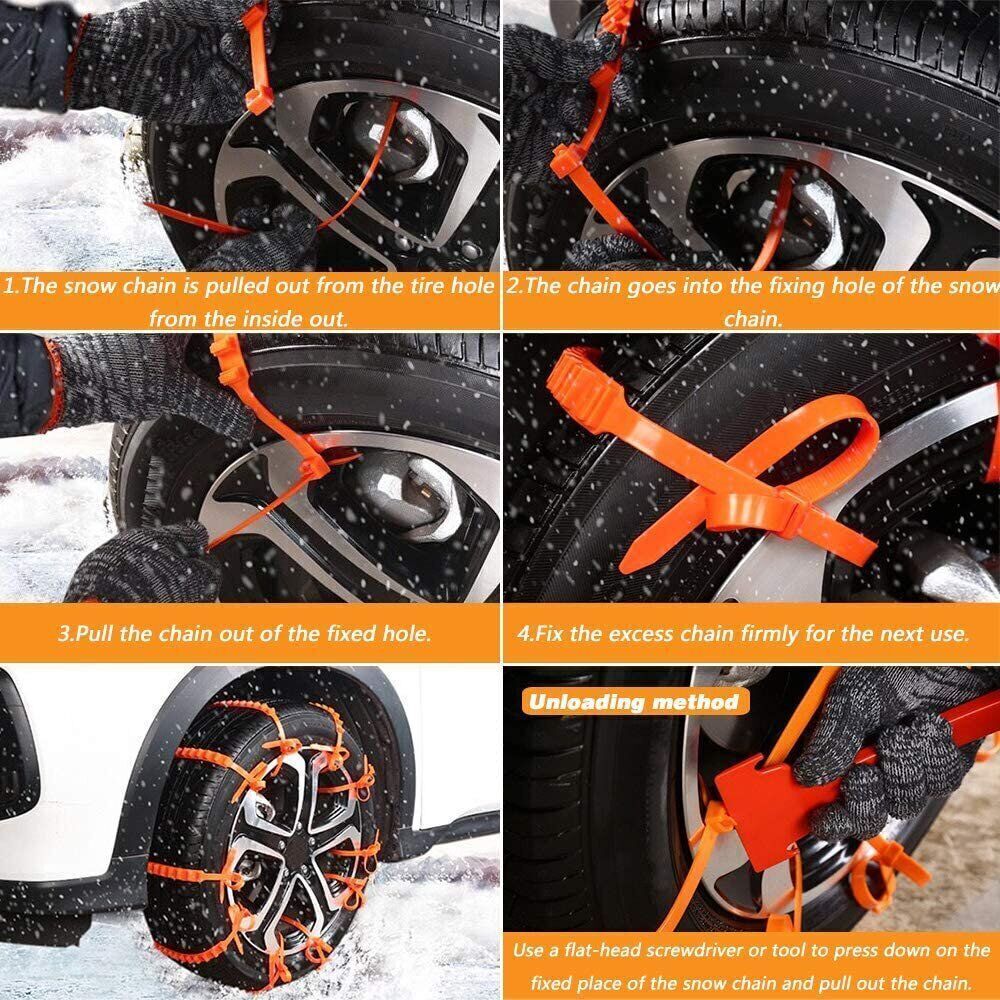 1.The snow chain is pulled out from the tire hole from the inside out.

2.The chain goes into the fixing hole of the snow chain.

3.Pull the chain out of the fixed hole.

4.Fix the excess chain firmly for the next use.

Unloading method

Use a flat-head screwdriver or tool to press down on the fixed place of the snow chain and pull out the chain.